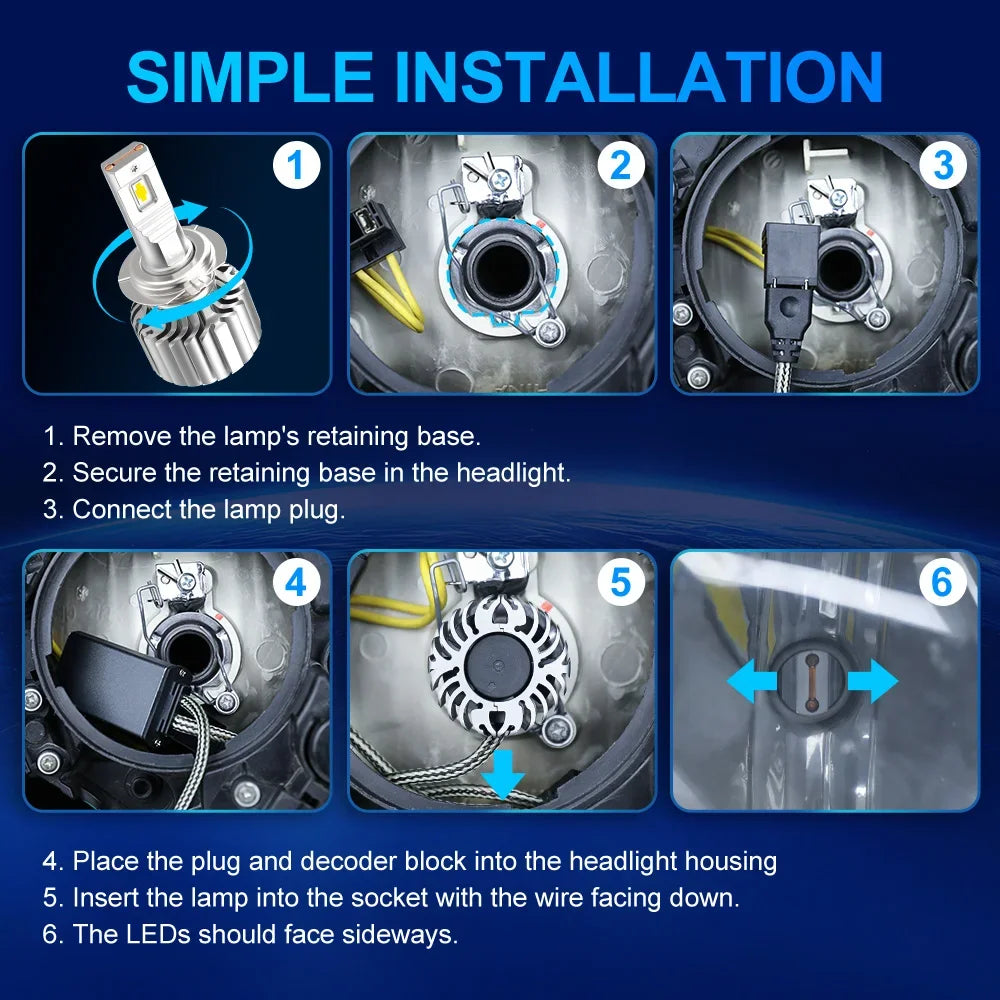 SIMPLE INSTALLATION

1

2

3

1. Remove the lamp's retaining base.
2. Secure the retaining base in the headlight.
3. Connect the lamp plug.

4

5

6

4. Place the plug and decoder block into the headlight housing
5. Insert the lamp into the socket with the wire facing down.
6. The LEDs should face sideways.