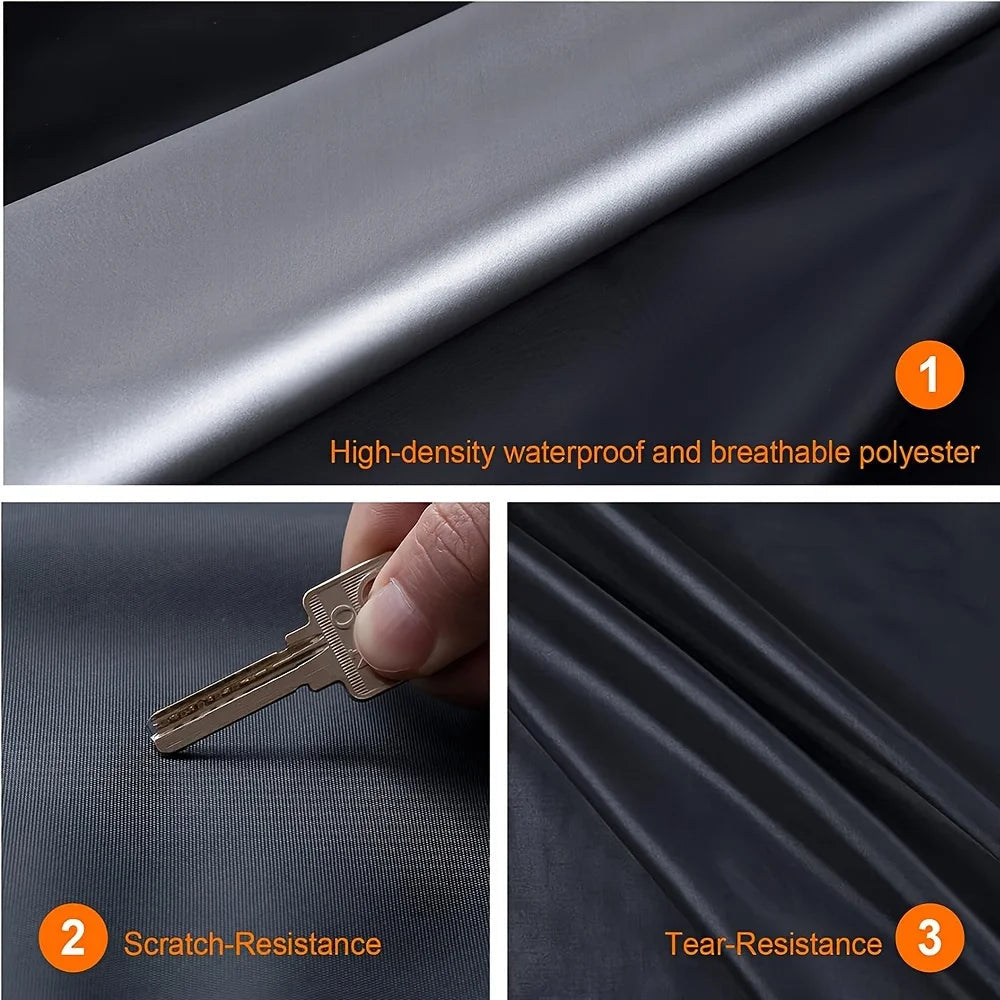 1
High-density waterproof and breathable polyester

2 Scratch-Resistance

Tear-Resistance 3