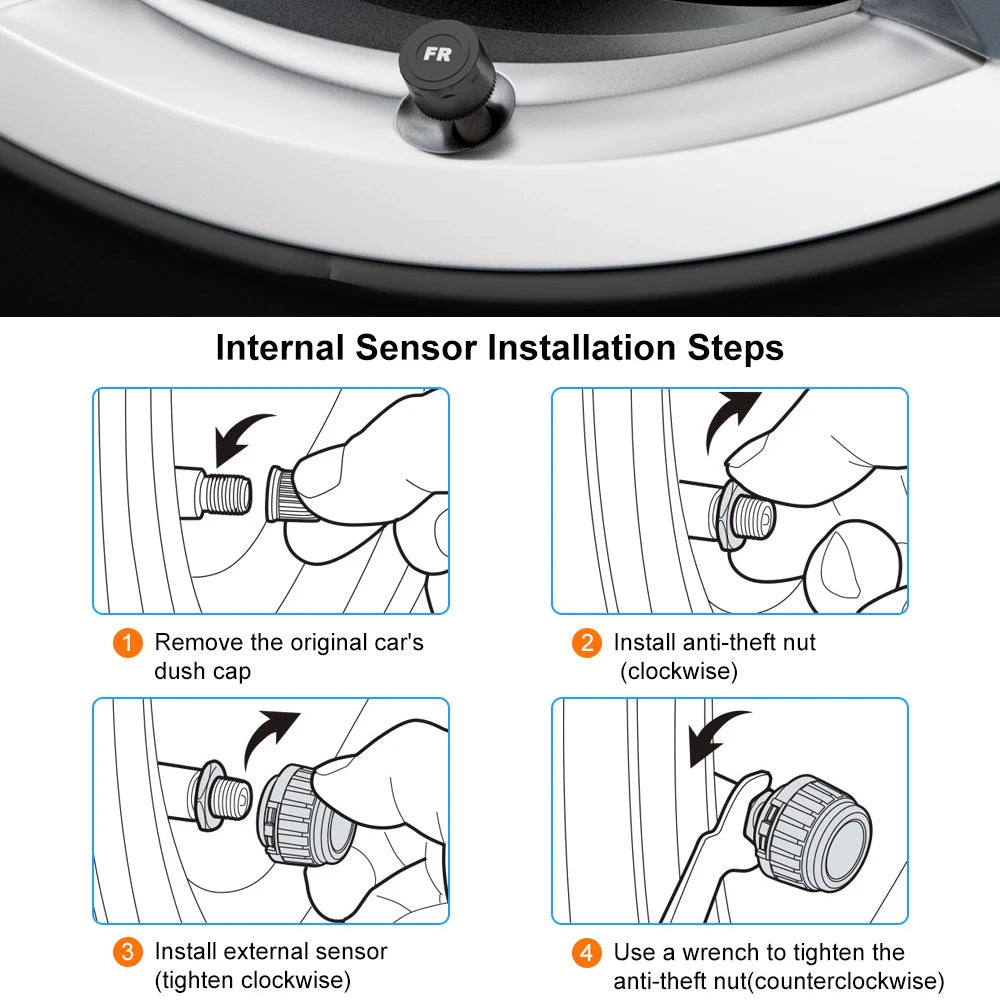 FR

Internal Sensor Installation Steps

1 Remove the original car's dush cap

2 Install anti-theft nut (clockwise)

3 Install external sensor (tighten clockwise)

4 Use a wrench to tighten the anti-theft nut(counterclockwise)