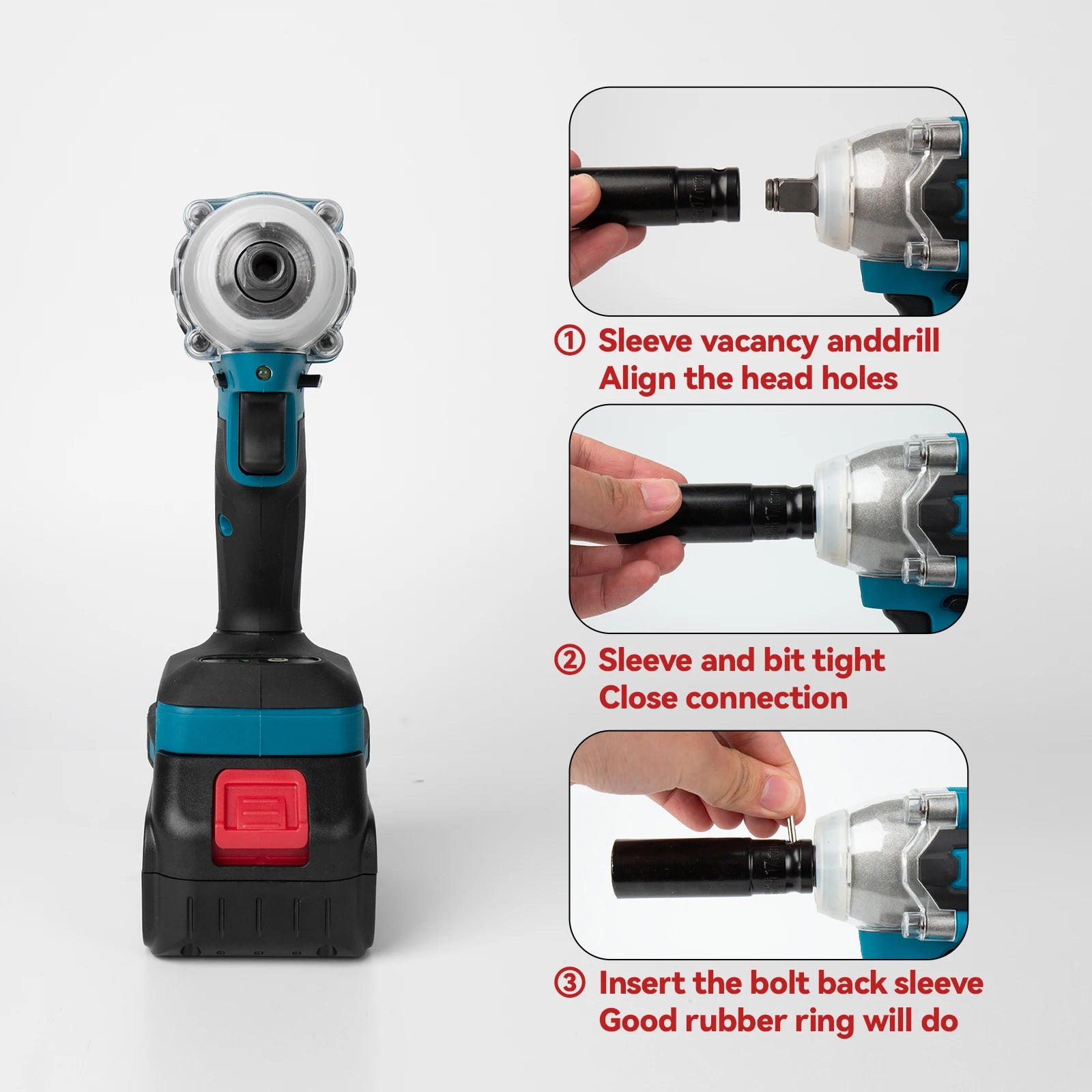 ① Sleeve vacancy anddrill
Align the head holes

② Sleeve and bit tight
Close connection

③ Insert the bolt back sleeve
Good rubber ring will do