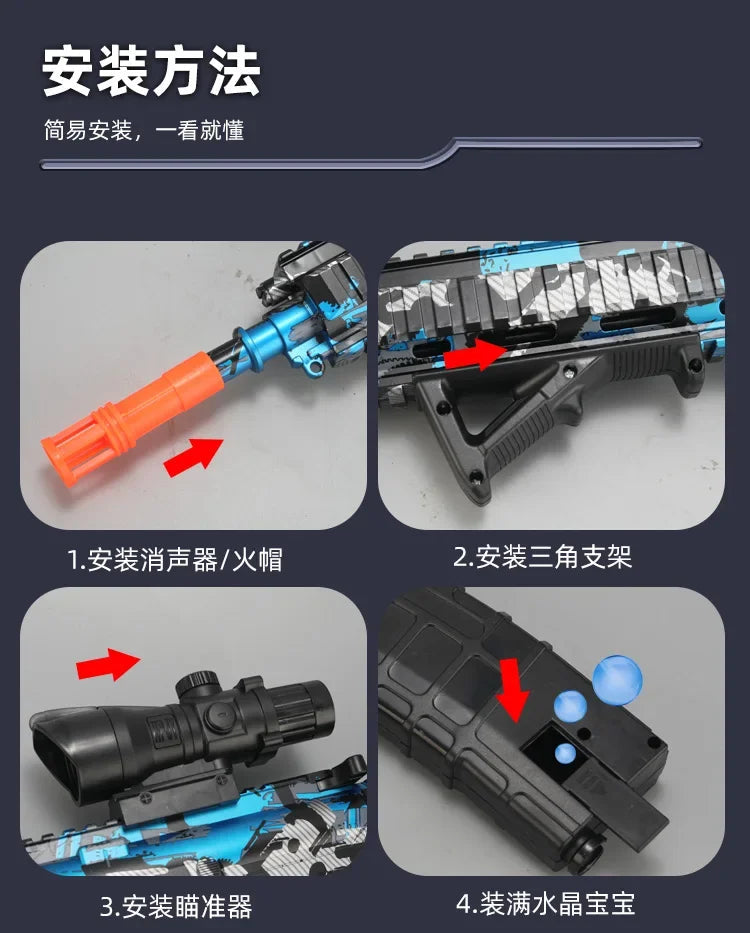 安装方法

简易安装，一看就懂

1.安装消声器/火帽

2.安装三角支架

3.安装瞄准器

4.装满水晶宝宝