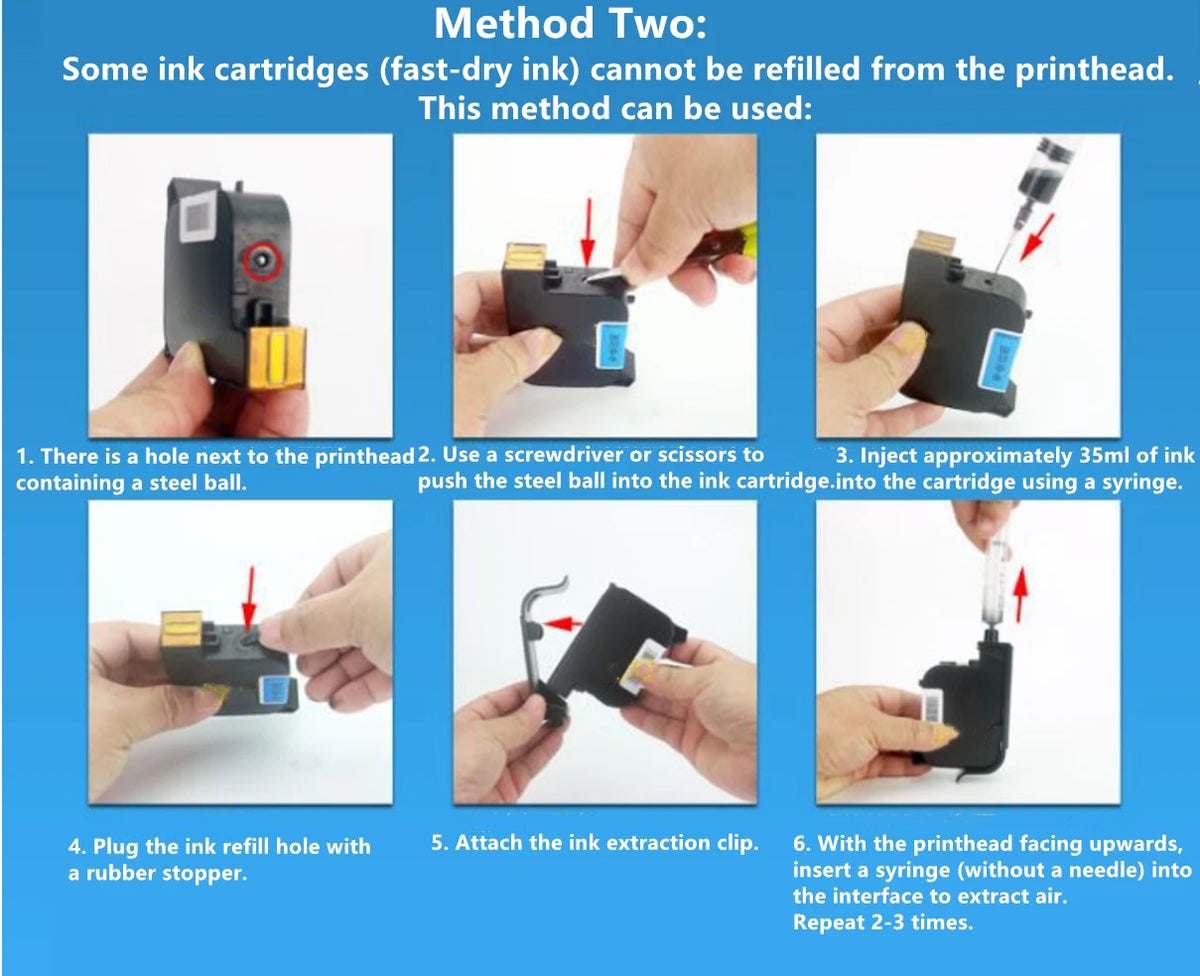 Method Two:
Some ink cartridges (fast-dry ink) cannot be refilled from the printhead. This method can be used:

1. There is a hole next to the printhead containing a steel ball.

2. Use a screwdriver or scissors to push the steel ball into the ink cartridge.

3. Inject approximately 35ml of ink into the cartridge using a syringe.

4. Plug the ink refill hole with a rubber stopper.

5. Attach the ink extraction clip.

6. With the printhead facing upwards, insert a syringe (without a needle) into the interface to extract air.
Repeat 2-3 times.