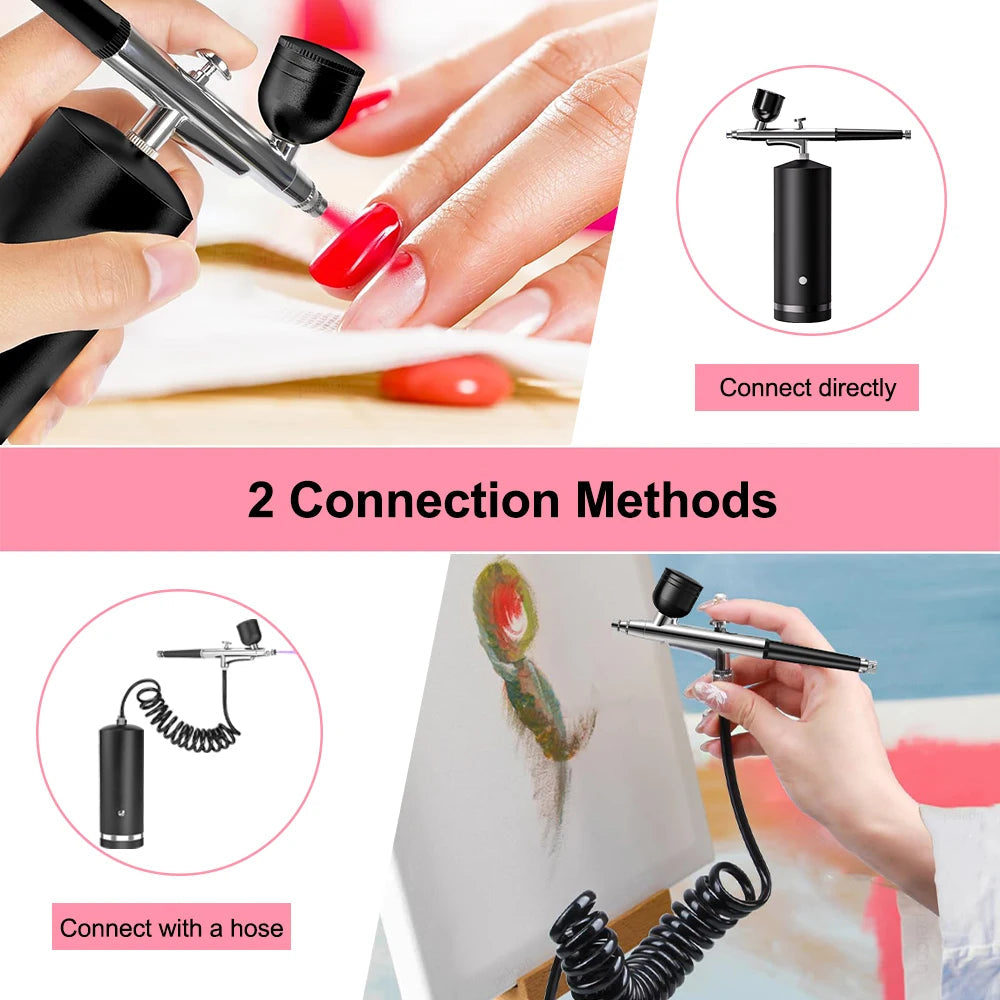 Connect directly

2 Connection Methods

Connect with a hose