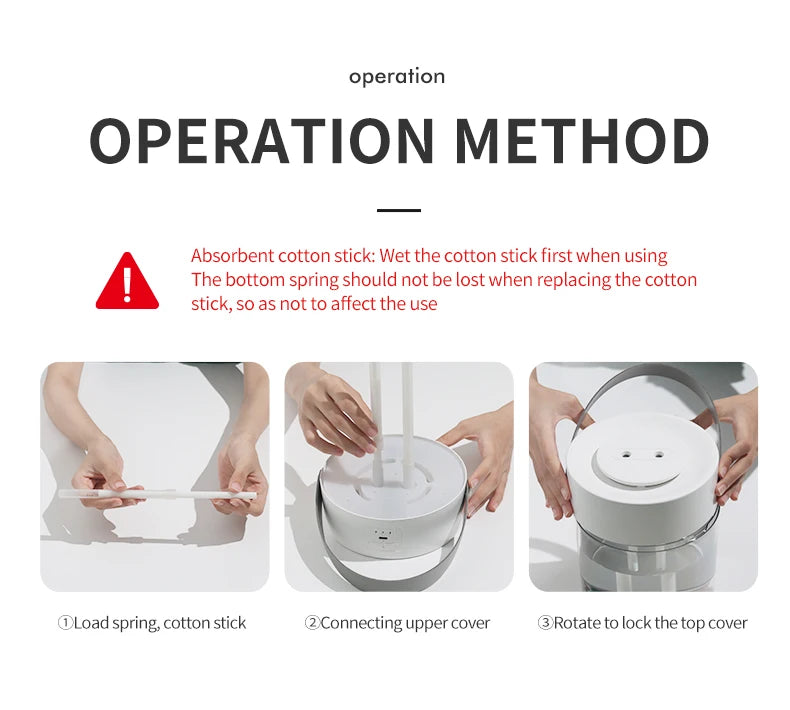 operation

OPERATION METHOD

Absorbent cotton stick: Wet the cotton stick first when using
The bottom spring should not be lost when replacing the cotton stick, so as not to affect the use

①Load spring, cotton stick

②Connecting upper cover

③Rotate to lock the top cover