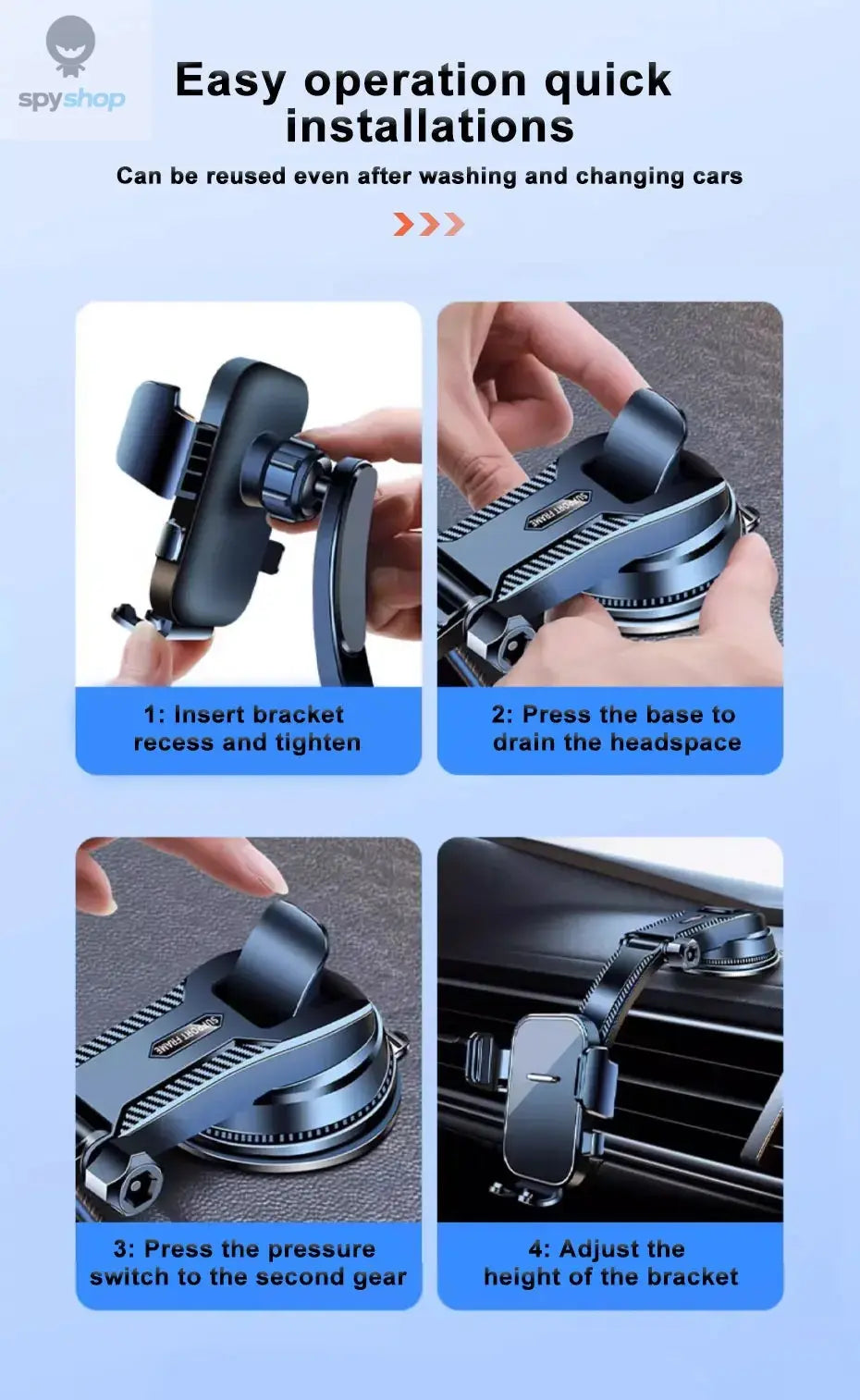 spyshop

Easy operation quick installations

Can be reused even after washing and changing cars

SUPPORT FRAME

1: Insert bracket recess and tighten

2: Press the base to drain the headspace

SUPPORT FRAME

3: Press the pressure switch to the second gear

4: Adjust the height of the bracket