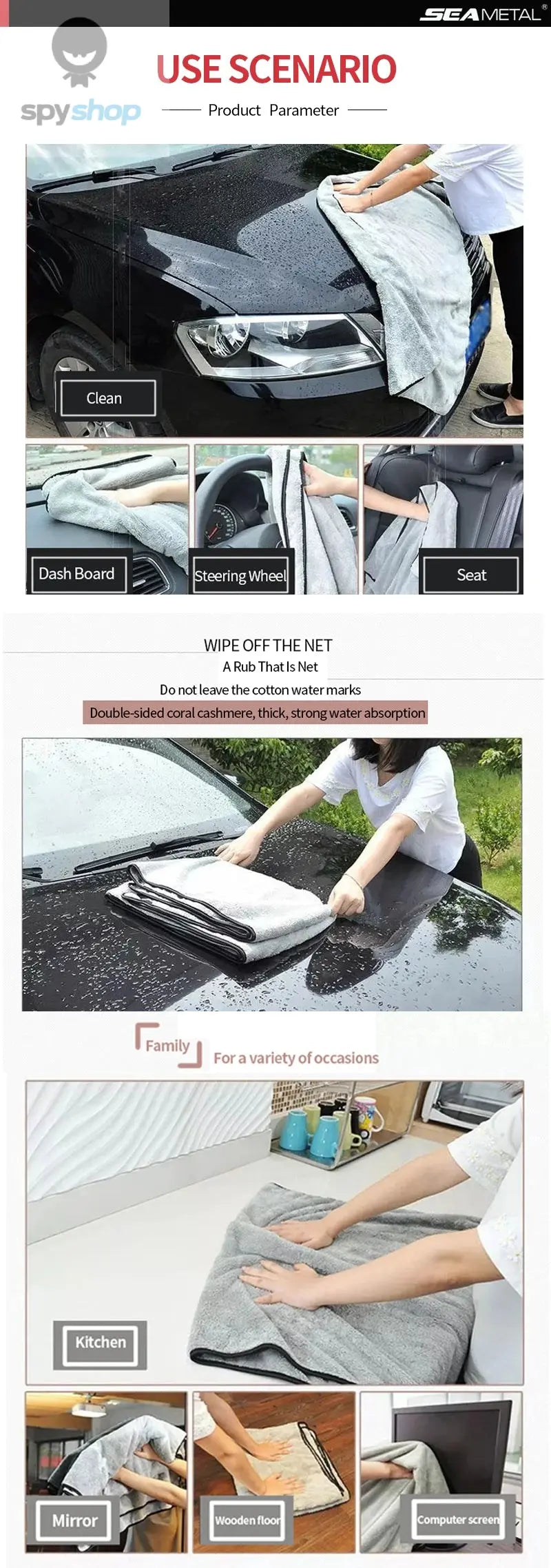 SEAMETAL®

spyshop

USE SCENARIO

Product Parameter

Clean

Dash Board

Steering Wheel

Seat

WIPE OFF THE NET

A Rub That Is Net

Do not leave the cotton water marks

Double-sided coral cashmere, thick, strong water absorption

Family

For a variety of occasions

Kitchen

Mirror

Wooden floor

Computer screen