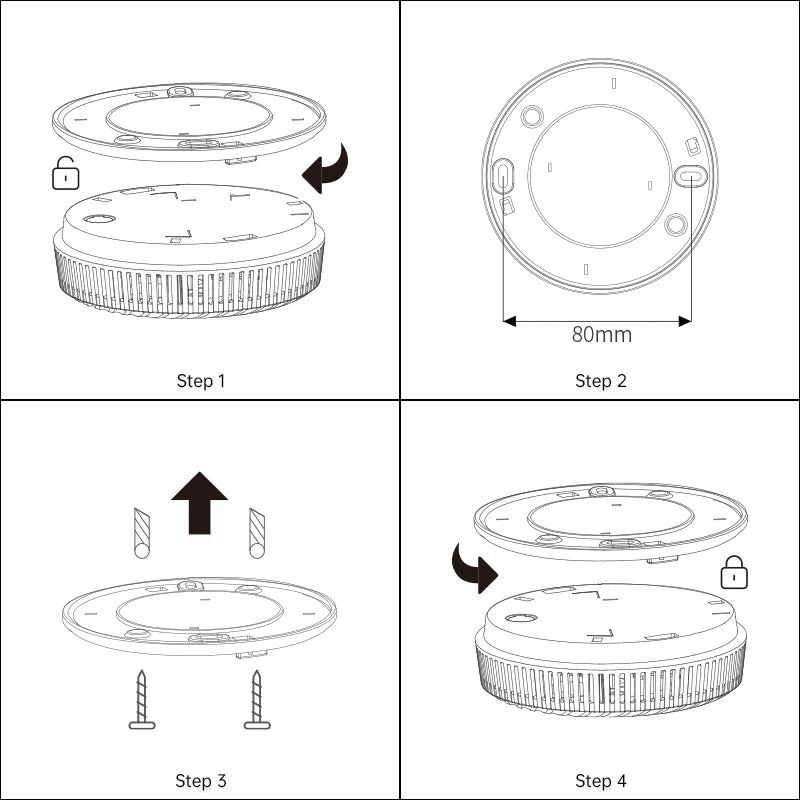 Step 1

80mm

Step 2

Step 3

Step 4