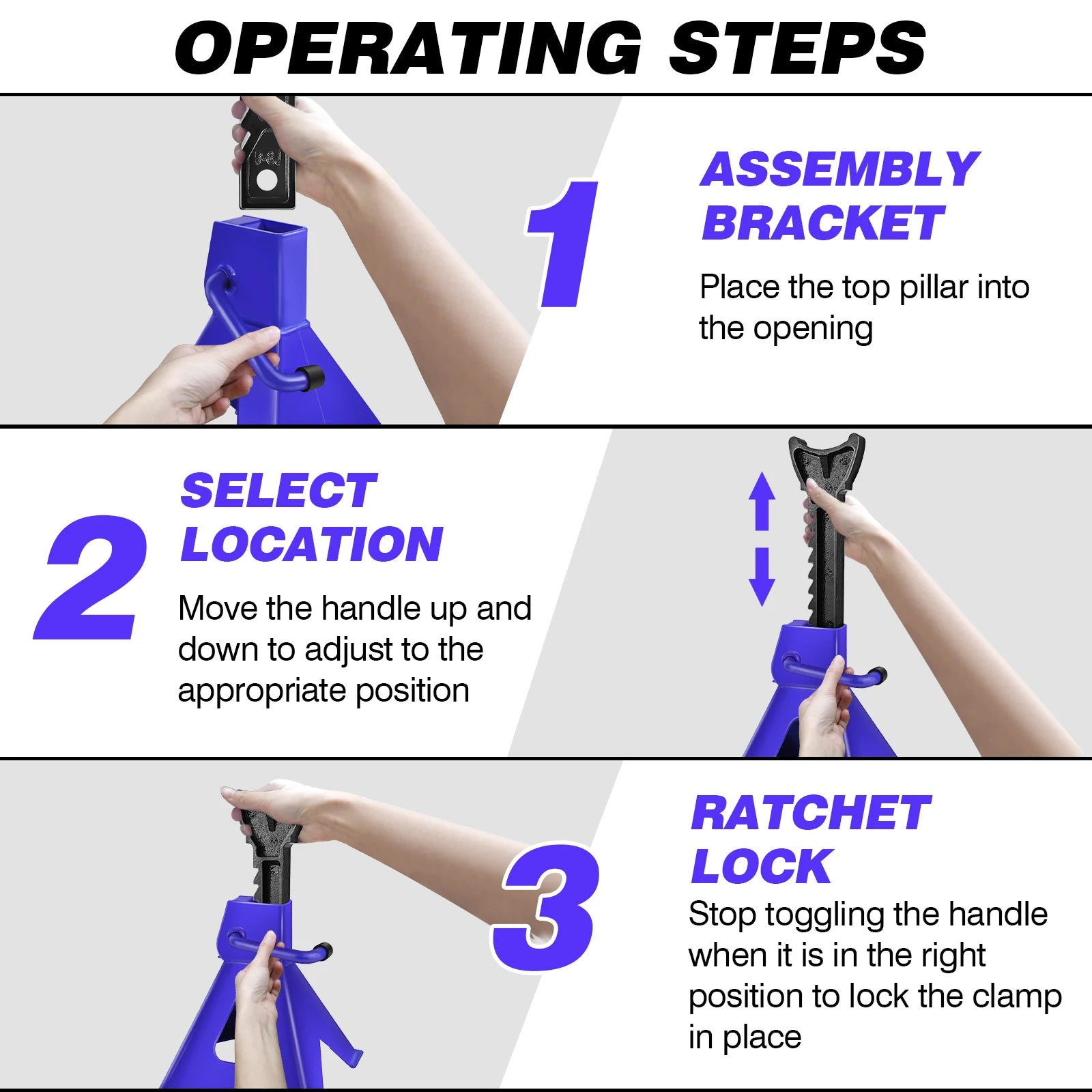 OPERATING STEPS

1

ASSEMBLY BRACKET

Place the top pillar into the opening

2

SELECT LOCATION

Move the handle up and down to adjust to the appropriate position

3

RATCHET LOCK

Stop toggling the handle when it is in the right position to lock the clamp in place