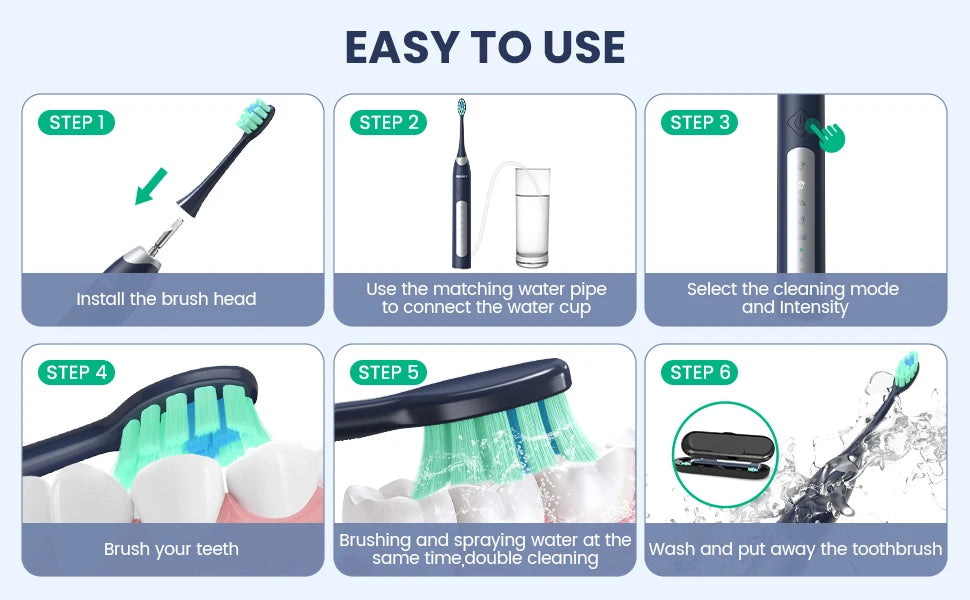 EASY TO USE

STEP 1

Install the brush head

STEP 2

Use the matching water pipe to connect the water cup

STEP 3

Select the cleaning mode and Intensity

STEP 4

Brush your teeth

STEP 5

Brushing and spraying water at the same time,double cleaning

STEP 6

Wash and put away the toothbrush