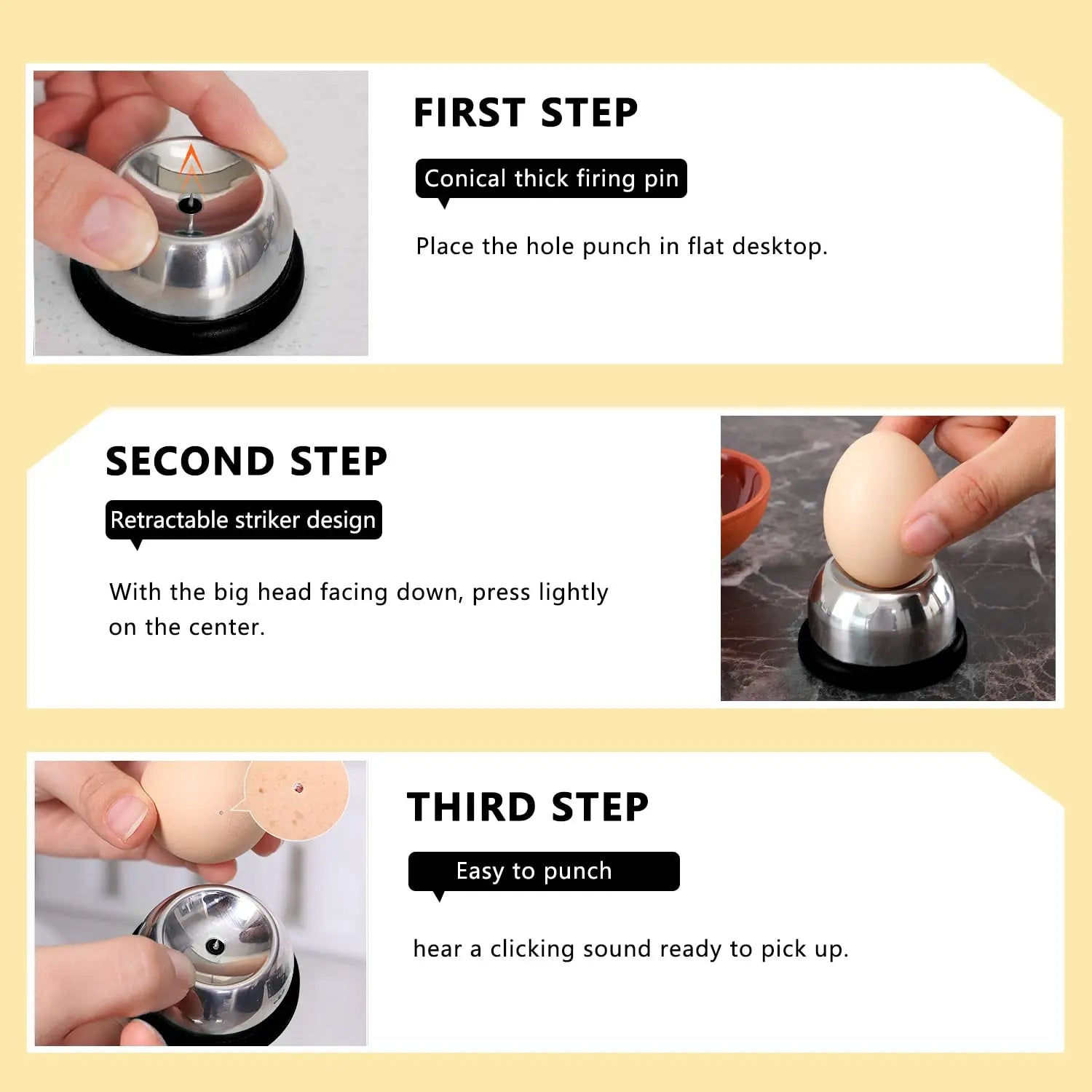 FIRST STEP

Conical thick firing pin

Place the hole punch in flat desktop.

SECOND STEP

Retractable striker design

With the big head facing down, press lightly on the center.

THIRD STEP

Easy to punch

hear a clicking sound ready to pick up.