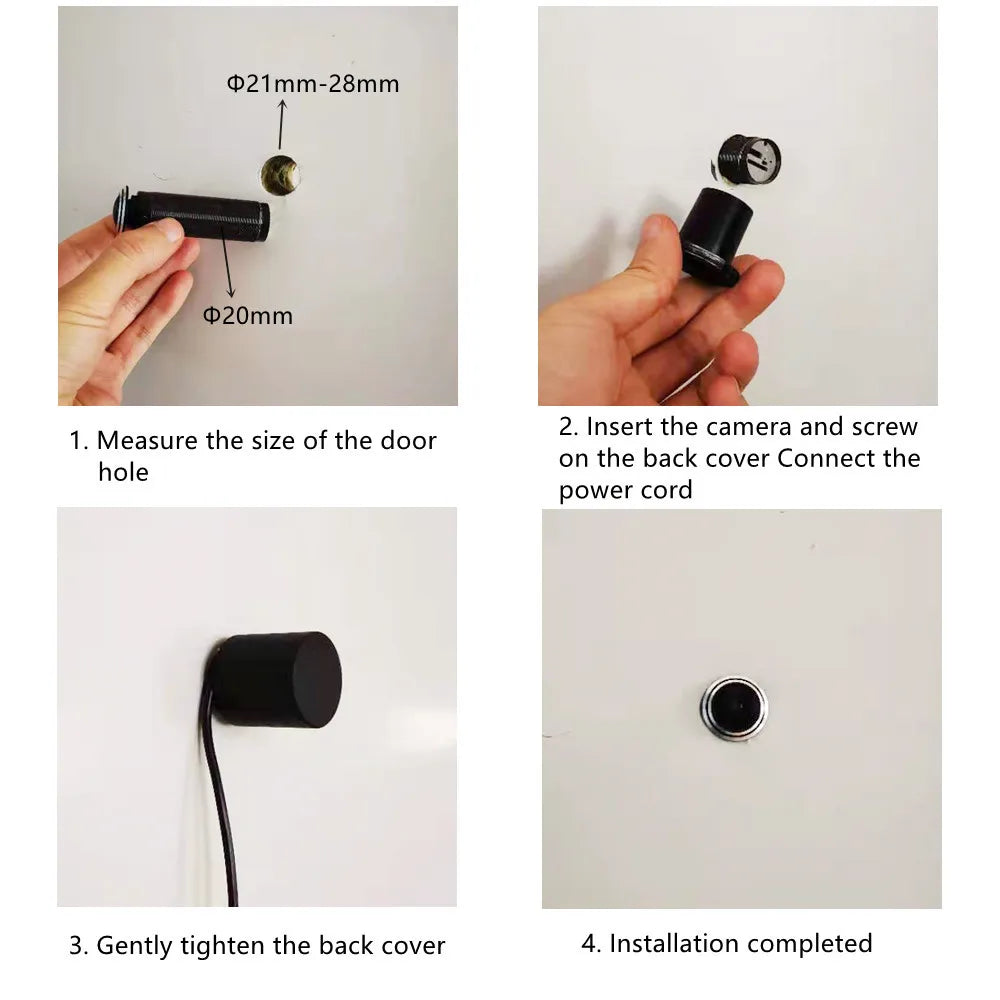 Φ21mm-28mm

Φ20mm

1. Measure the size of the door hole

2. Insert the camera and screw on the back cover Connect the power cord

3. Gently tighten the back cover

4. Installation completed