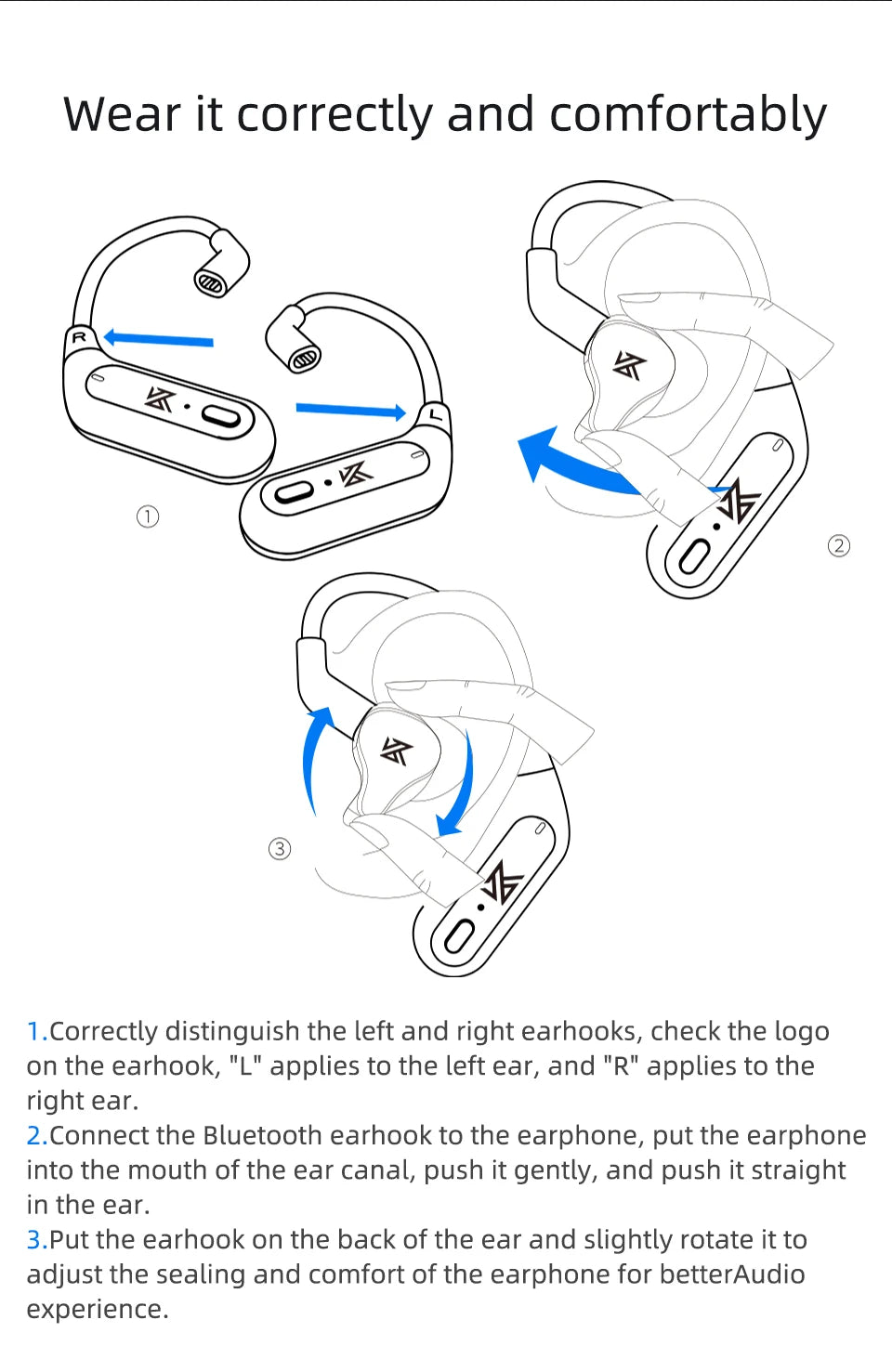 Wear it correctly and comfortably

R

L

①

②

③

1.Correctly distinguish the left and right earhooks, check the logo on the earhook, "L" applies to the left ear, and "R" applies to the right ear.
2.Connect the Bluetooth earhook to the earphone, put the earphone into the mouth of the ear canal, push it gently, and push it straight in the ear.
3.Put the earhook on the back of the ear and slightly rotate it to adjust the sealing and comfort of the earphone for betterAudio experience.