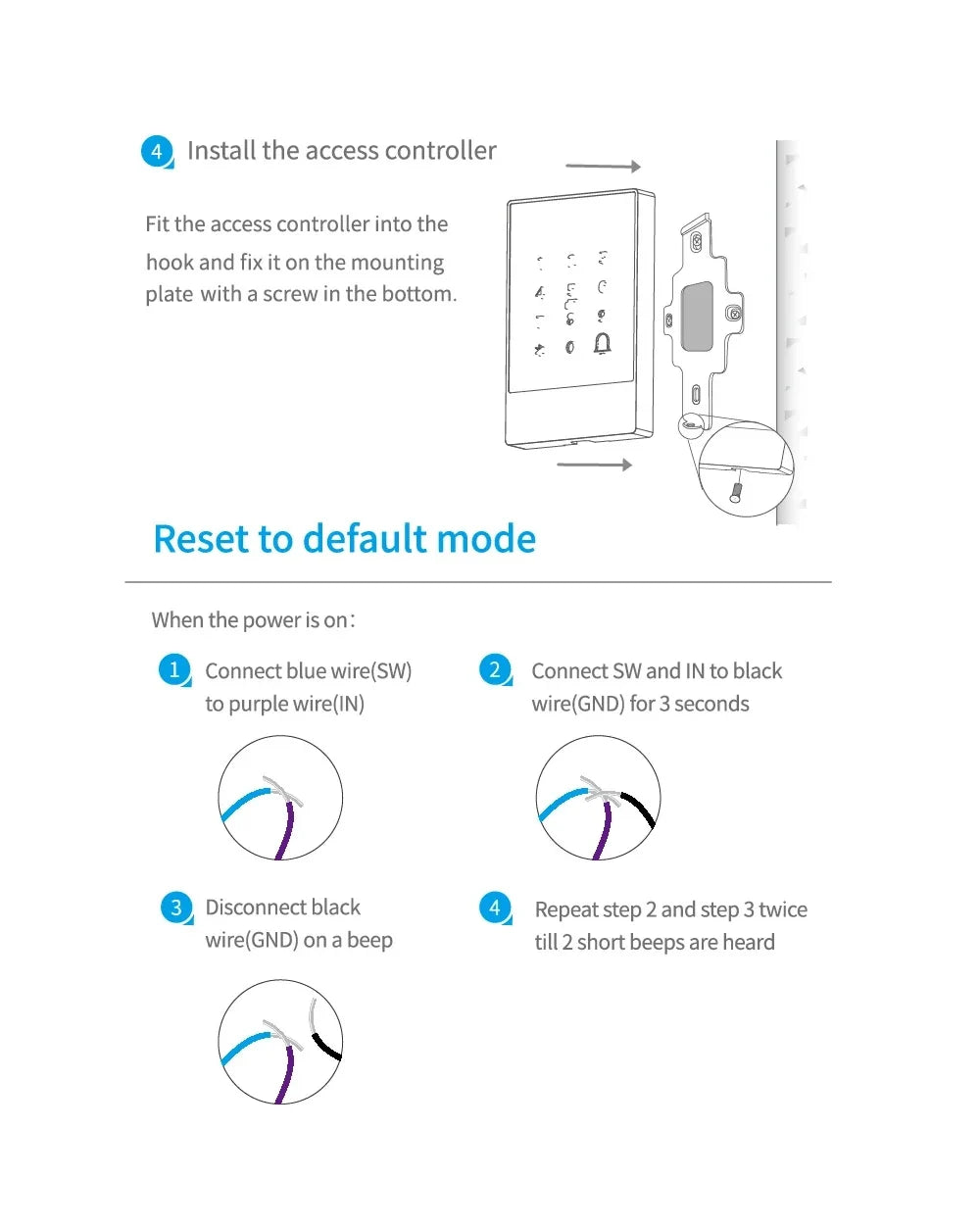 4 Install the access controller

Fit the access controller into the hook and fix it on the mounting plate with a screw in the bottom.

Reset to default mode

When the power is on:

1 Connect blue wire(SW) to purple wire(IN)

2 Connect SW and IN to black wire(GND) for 3 seconds

3 Disconnect black wire(GND) on a beep

4 Repeat step 2 and step 3 twice till 2 short beeps are heard