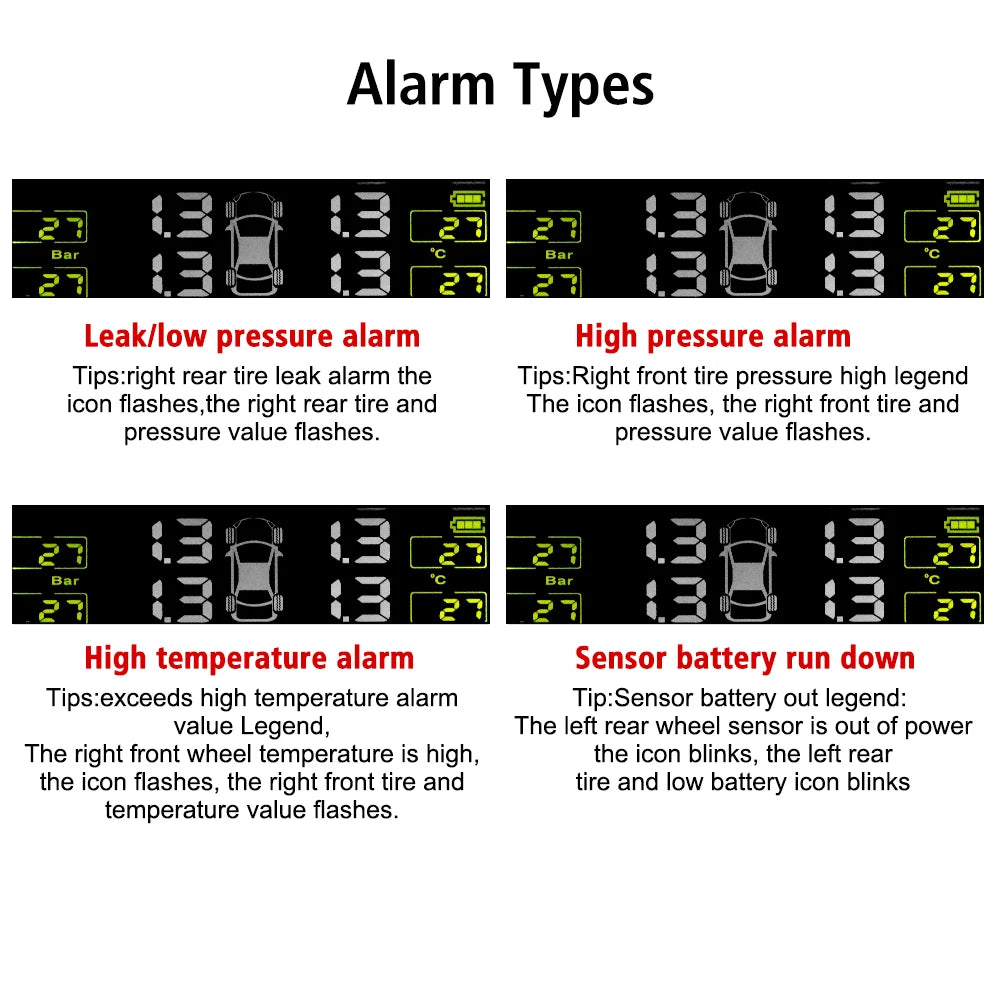 Alarm Types

27 1.3 1.3 27
Bar °C
27 1.3 1.3 27

Leak/low pressure alarm

Tips:right rear tire leak alarm the icon flashes,the right rear tire and pressure value flashes.

27 1.3 1.3 27
Bar °C
27 1.3 1.3 27

High pressure alarm

Tips:Right front tire pressure high legend The icon flashes, the right front tire and pressure value flashes.

27 1.3 1.3 27
Bar °C
27 1.3 1.3 27

High temperature alarm

Tips:exceeds high temperature alarm value Legend,
The right front wheel temperature is high, the icon flashes, the right front tire and temperature value flashes.

27 1.3 1.3 27
Bar °C
27 1.3 1.3 27

Sensor battery run down

Tip:Sensor battery out legend:
The left rear wheel sensor is out of power the icon blinks, the left rear tire and low battery icon blinks