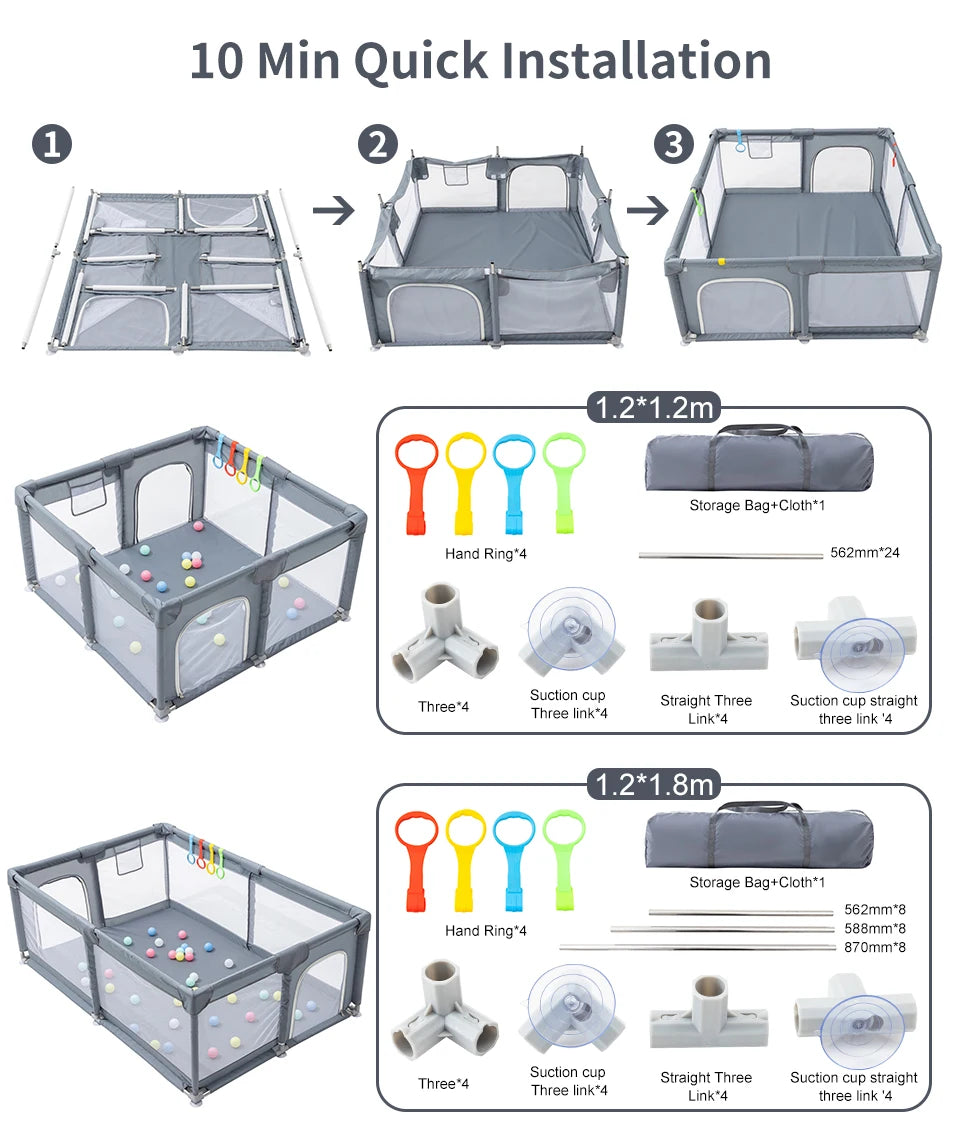 10 Min Quick Installation

1

2

3

1.2*1.2m

Storage Bag+Cloth*1

Hand Ring*4

562mm*24

Three*4

Suction cup Three link*4

Straight Three Link*4

Suction cup straight three link '4

1.2*1.8m

Storage Bag+Cloth*1

Hand Ring*4

562mm*8

588mm*8

870mm*8

Three*4

Suction cup Three link*4

Straight Three Link*4

Suction cup straight three link '4