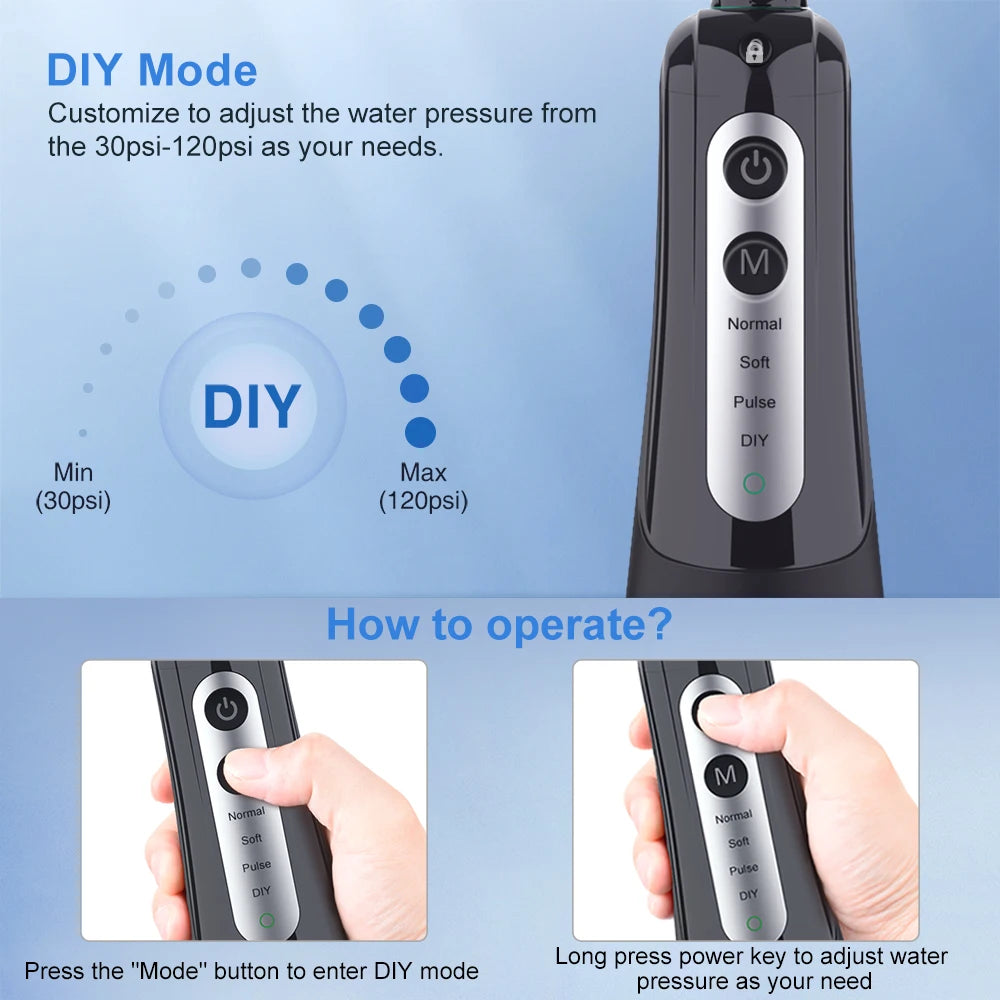 DIY Mode
Customize to adjust the water pressure from the 30psi-120psi as your needs.

DIY

Min
(30psi)

Max
(120psi)

M
Normal
Soft
Pulse
DIY

How to operate?

Normal
Soft
Pulse
DIY

Press the "Mode" button to enter DIY mode

M
Normal
Soft
Pulse
DIY

Long press power key to adjust water pressure as your need