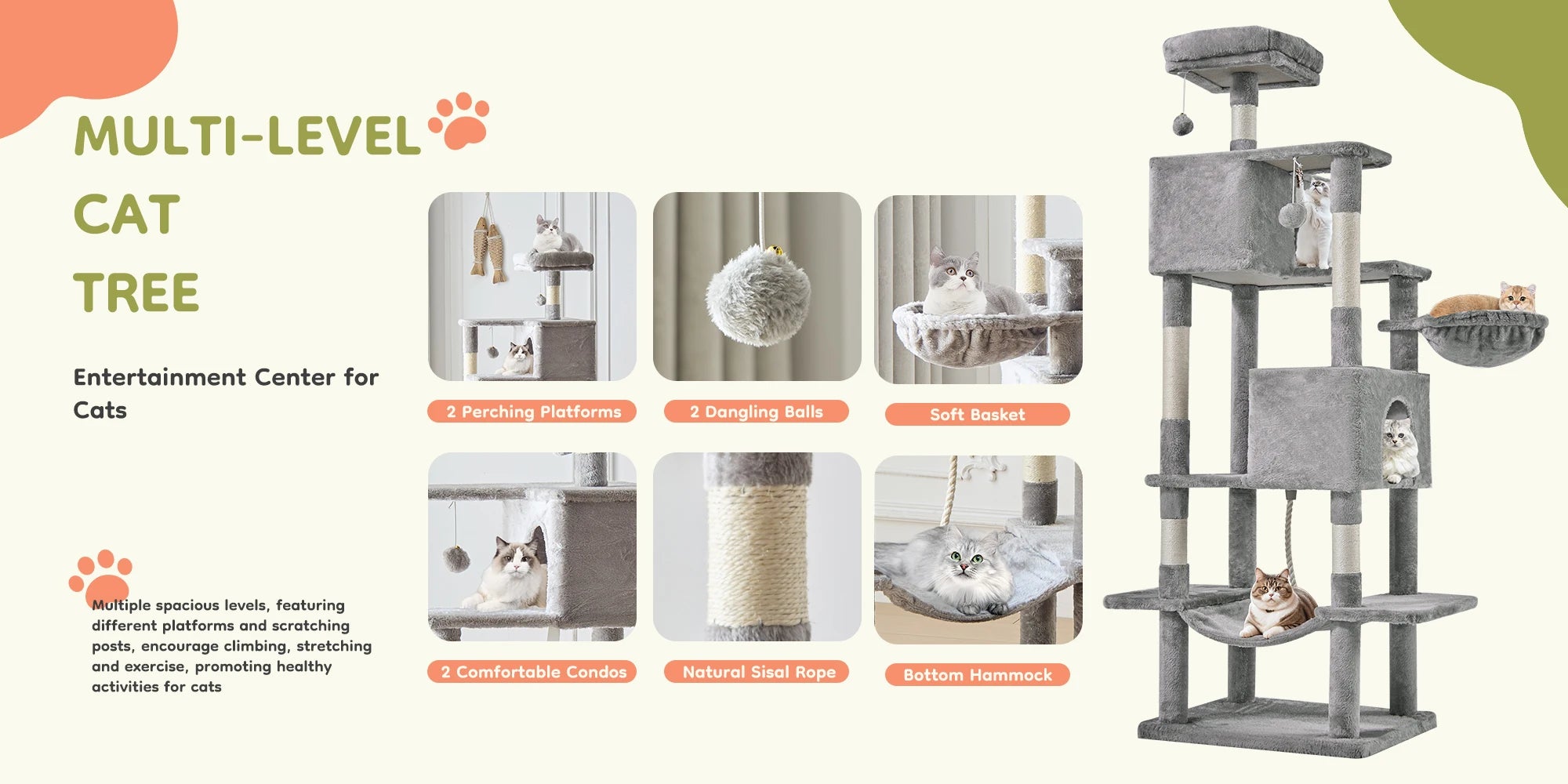 MULTI-LEVEL
CAT
TREE

Entertainment Center for Cats

Multiple spacious levels, featuring different platforms and scratching posts, encourage climbing, stretching and exercise, promoting healthy activities for cats

2 Perching Platforms

2 Dangling Balls

Soft Basket

2 Comfortable Condos

Natural Sisal Rope

Bottom Hammock