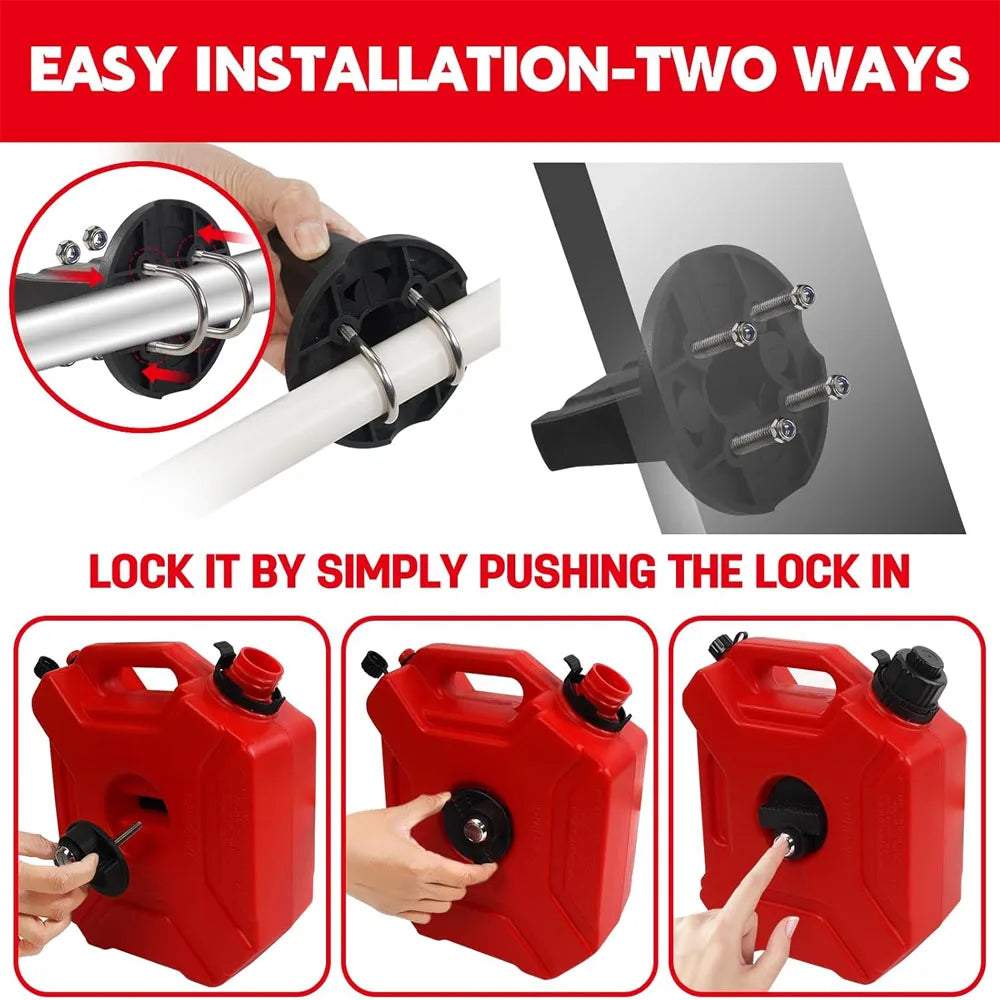 EASY INSTALLATION-TWO WAYS

LOCK IT BY SIMPLY PUSHING THE LOCK IN