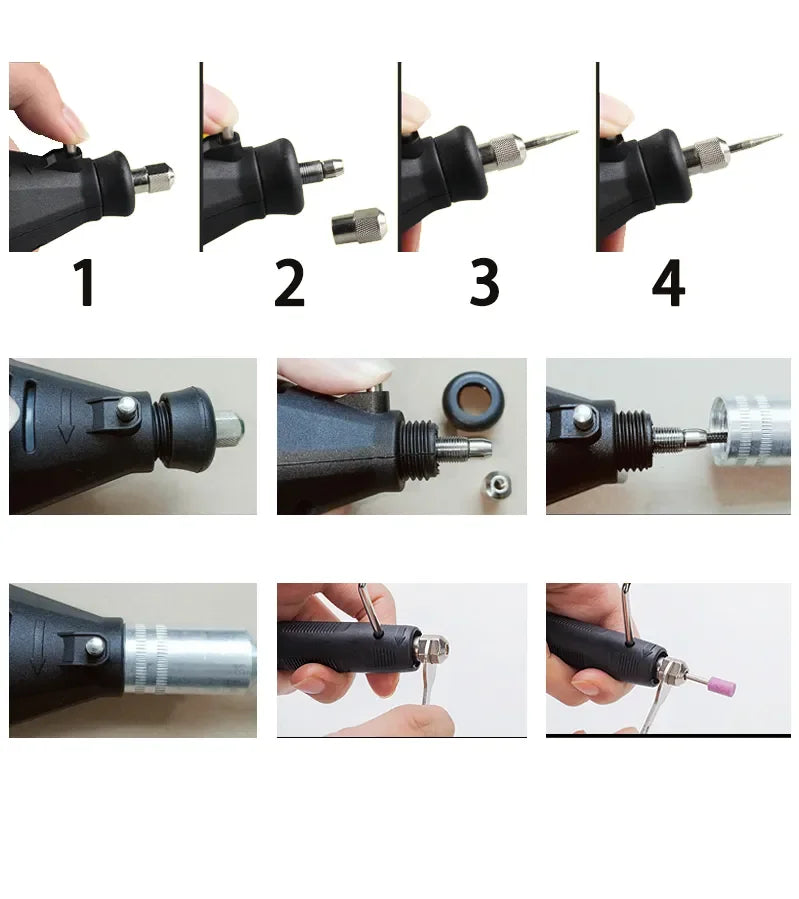 1

2

3

4