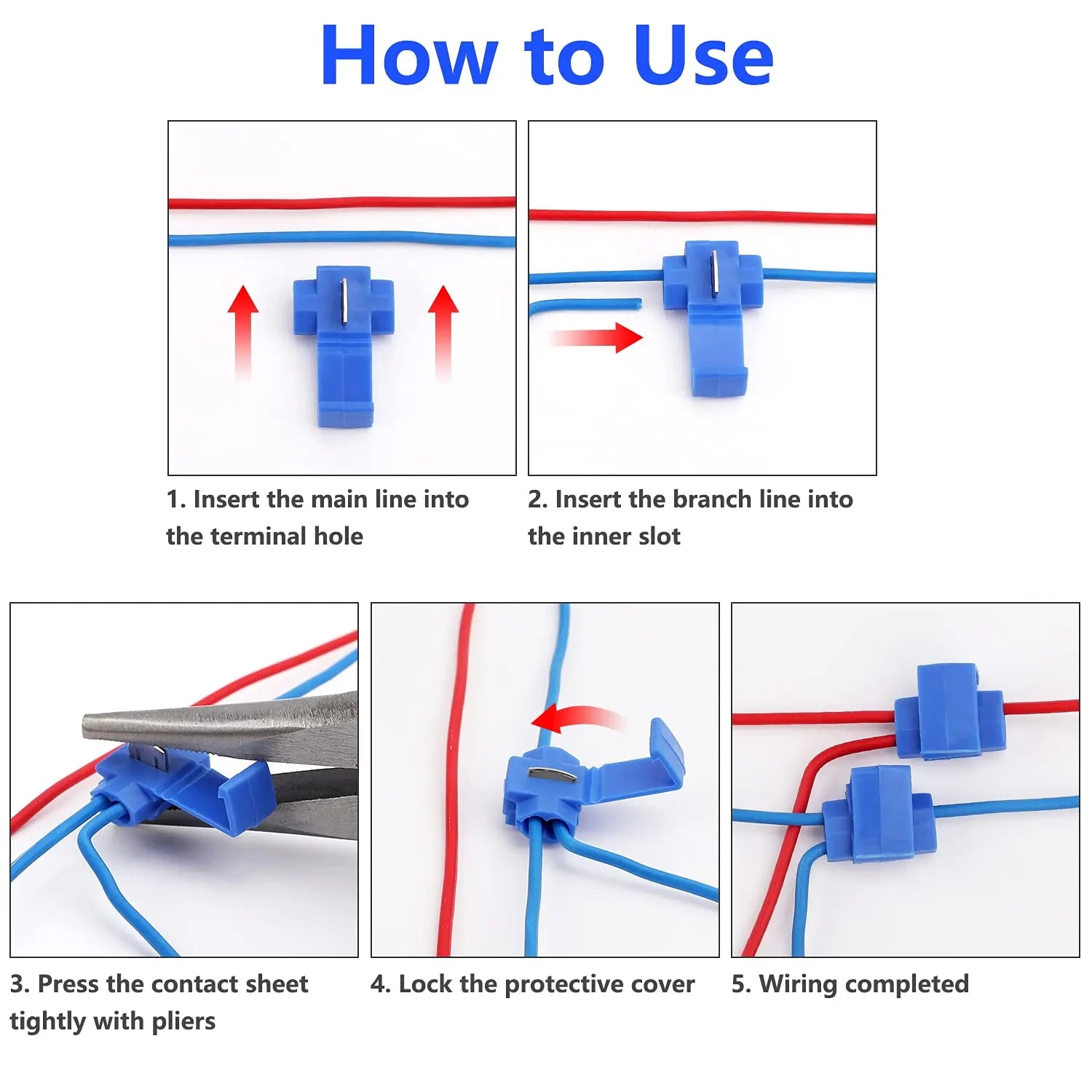 How to Use

1. Insert the main line into the terminal hole

2. Insert the branch line into the inner slot

3. Press the contact sheet tightly with pliers

4. Lock the protective cover

5. Wiring completed