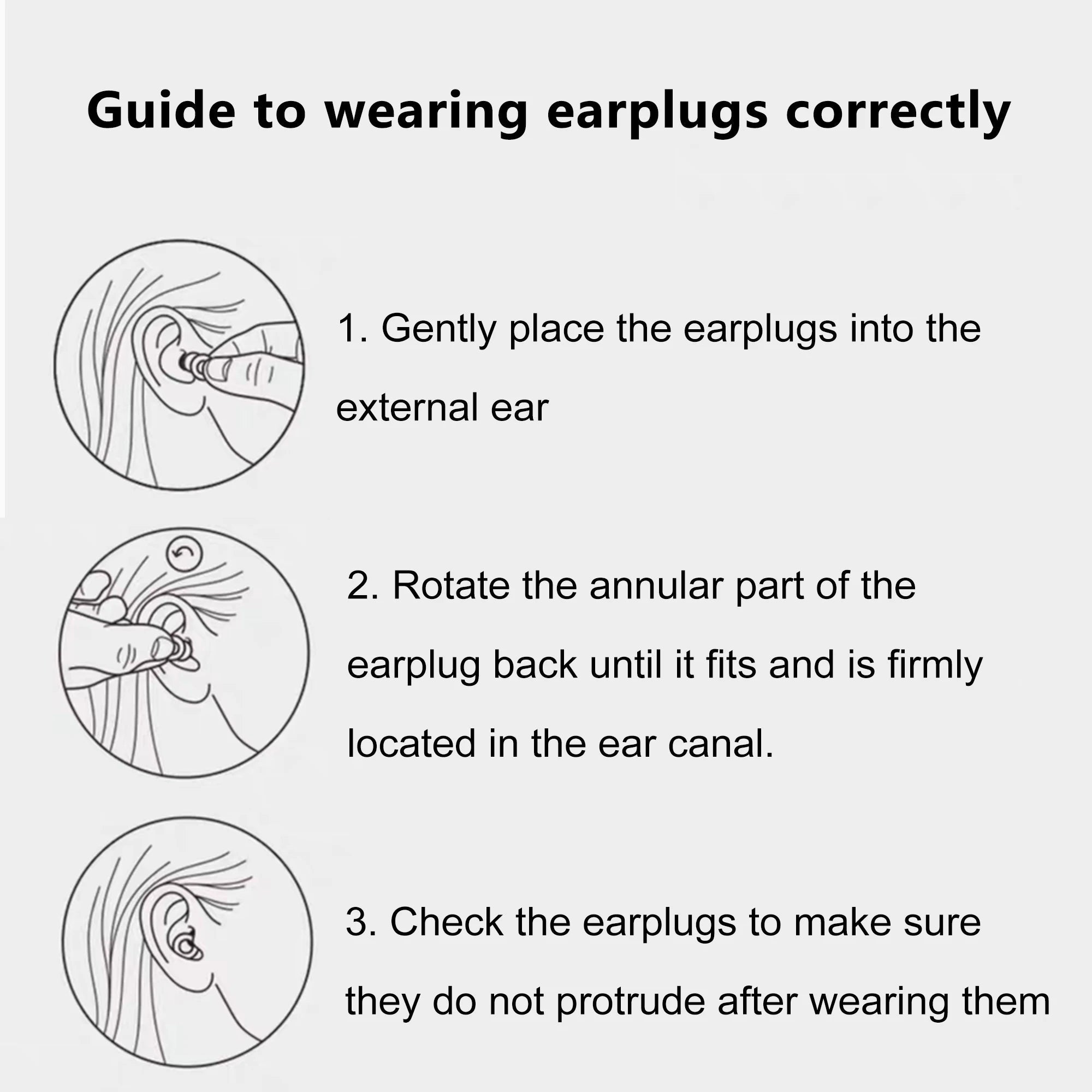 Guide to wearing earplugs correctly

1. Gently place the earplugs into the external ear

2. Rotate the annular part of the earplug back until it fits and is firmly located in the ear canal.

3. Check the earplugs to make sure they do not protrude after wearing them