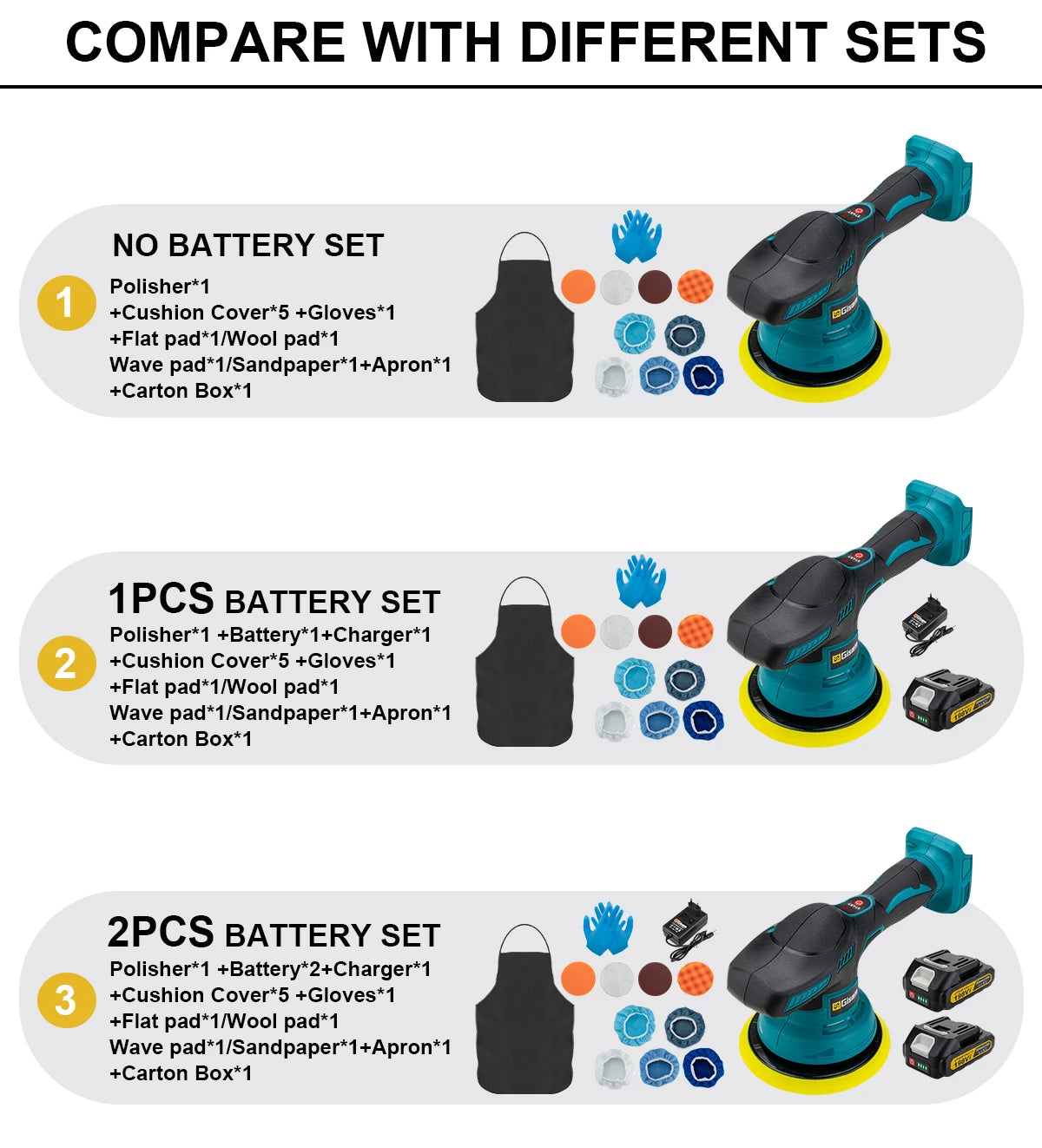 COMPARE WITH DIFFERENT SETS

1
NO BATTERY SET
Polisher*1
+Cushion Cover*5 +Gloves*1
+Flat pad*1/Wool pad*1
Wave pad*1/Sandpaper*1+Apron*1
+Carton Box*1

2
1PCS BATTERY SET
Polisher*1 +Battery*1+Charger*1
+Cushion Cover*5 +Gloves*1
+Flat pad*1/Wool pad*1
Wave pad*1/Sandpaper*1+Apron*1
+Carton Box*1

3
2PCS BATTERY SET
Polisher*1 +Battery*2+Charger*1
+Cushion Cover*5 +Gloves*1
+Flat pad*1/Wool pad*1
Wave pad*1/Sandpaper*1+Apron*1
+Carton Box*1