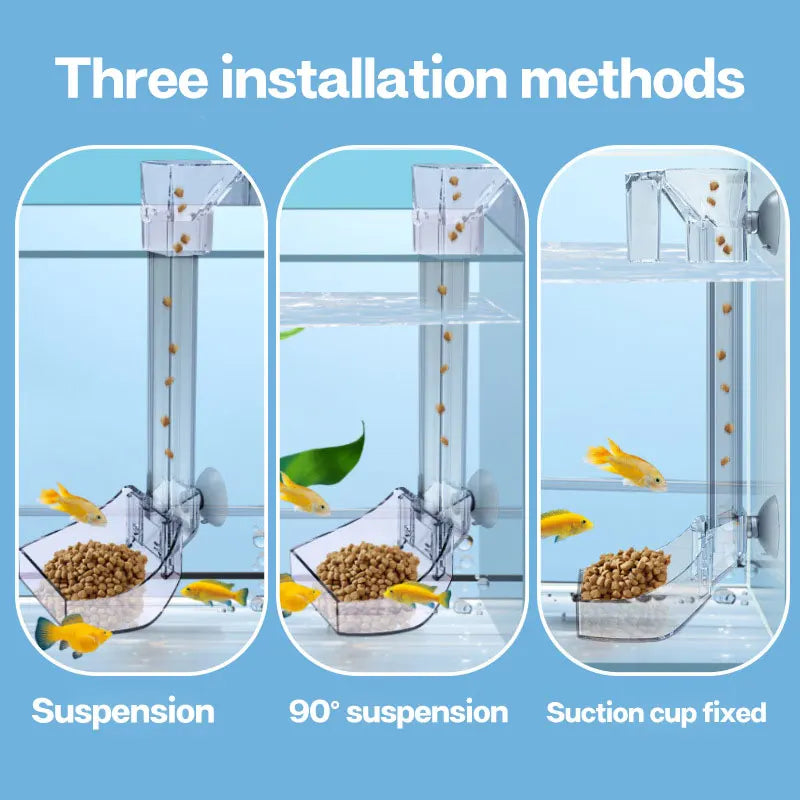 Three installation methods

Suspension

90° suspension

Suction cup fixed