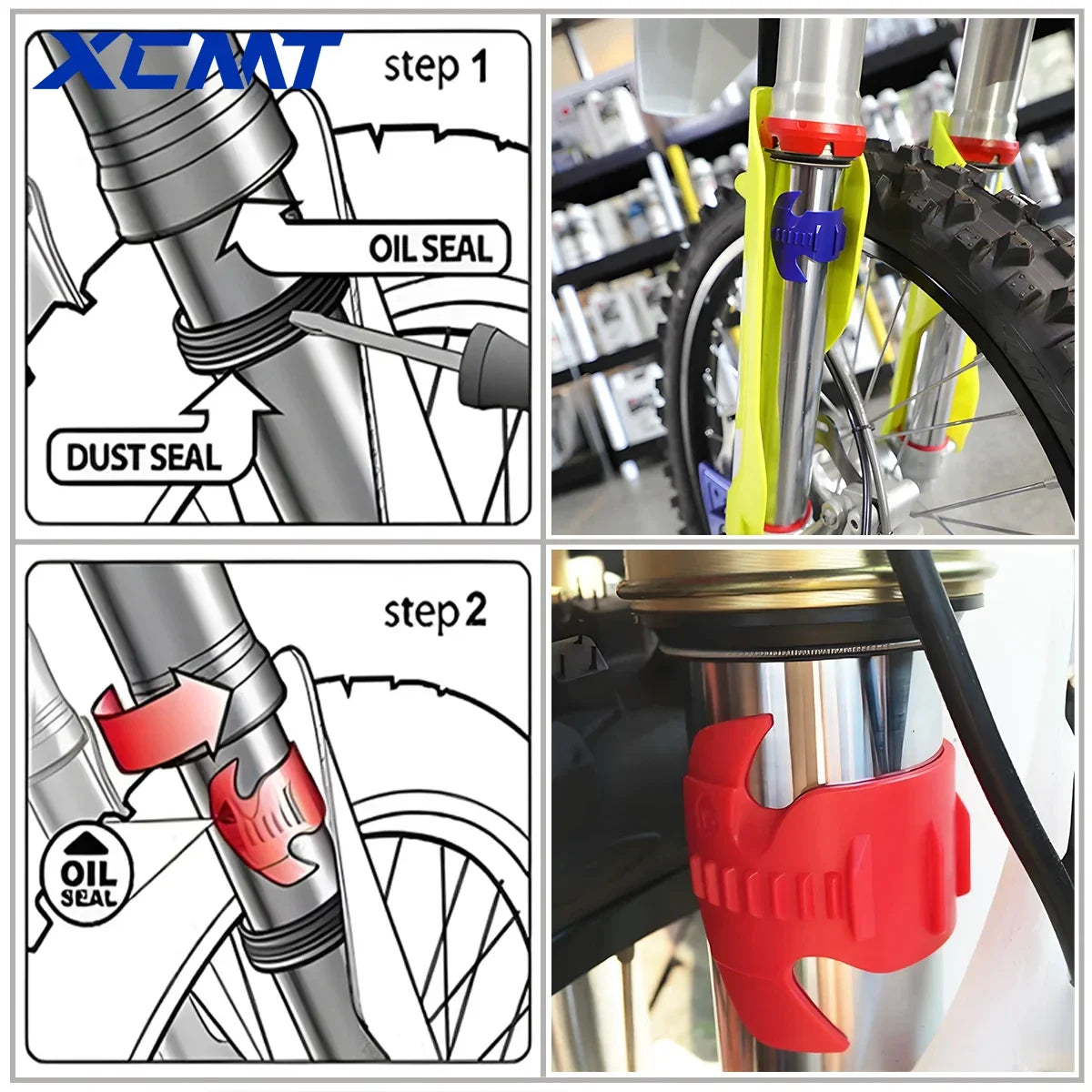 XCMT

step 1

OIL SEAL

DUST SEAL

step 2

OIL SEAL