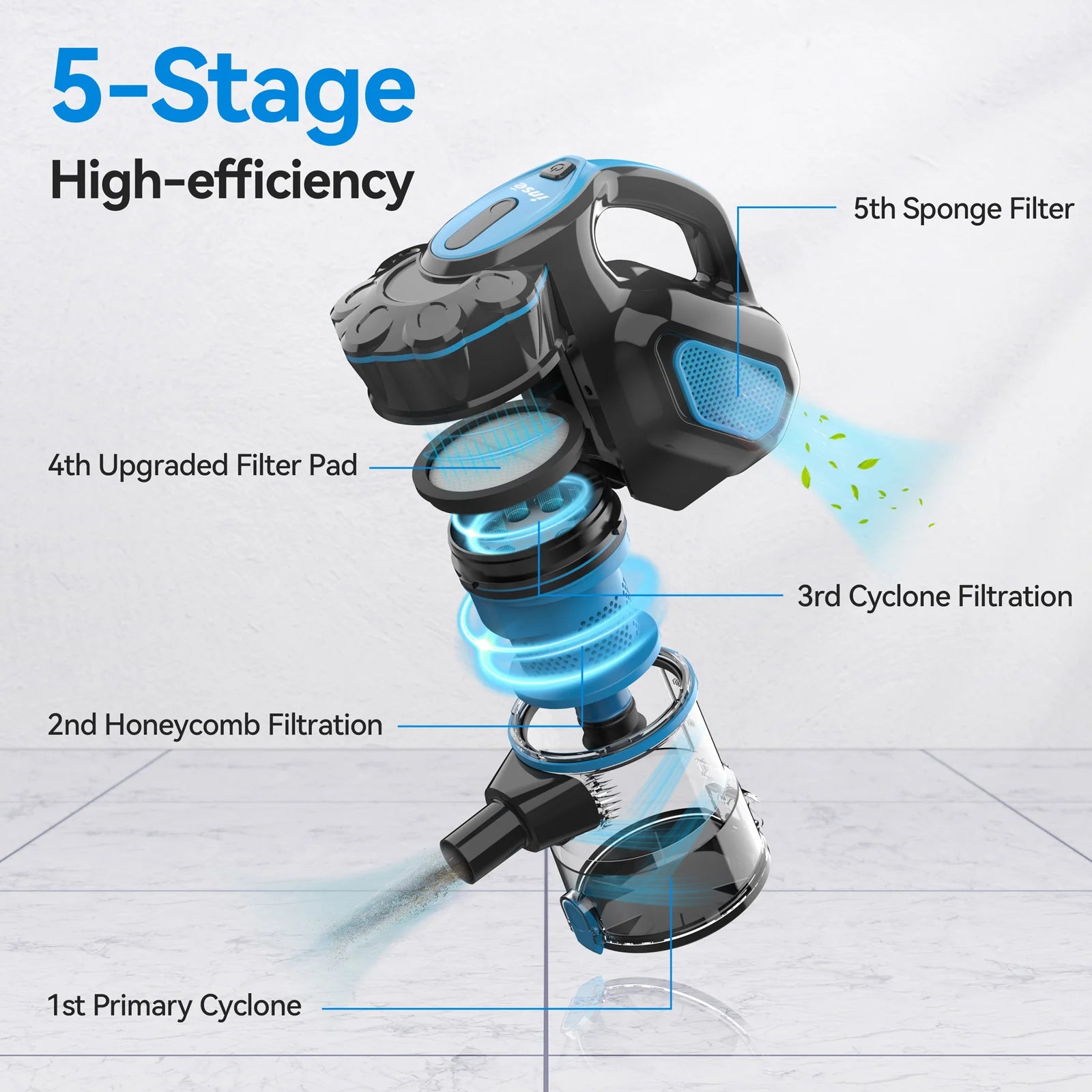 5-Stage
High-efficiency

inse

5th Sponge Filter

4th Upgraded Filter Pad

3rd Cyclone Filtration

2nd Honeycomb Filtration

1st Primary Cyclone