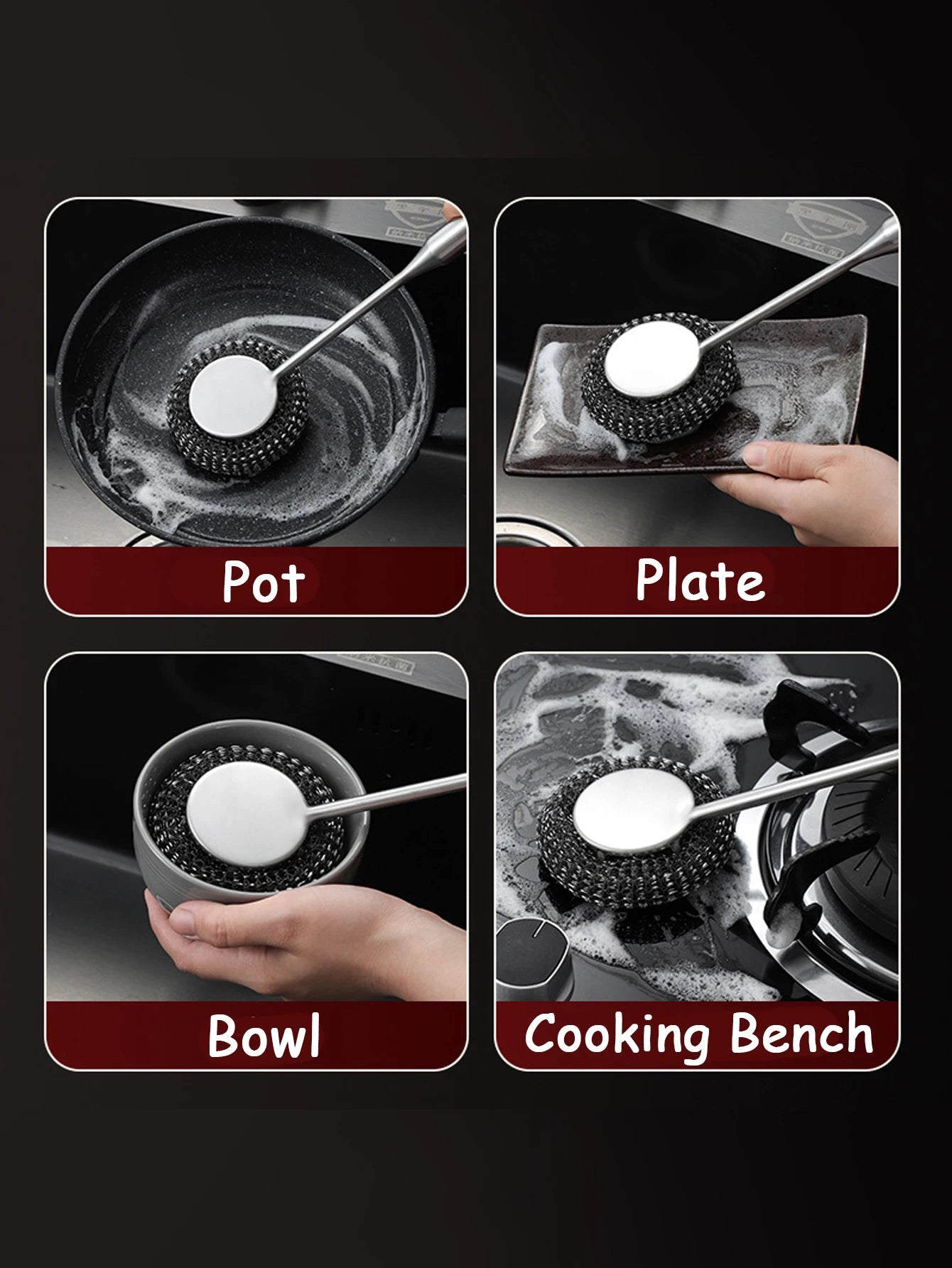 Pot

Plate

Bowl

Cooking Bench