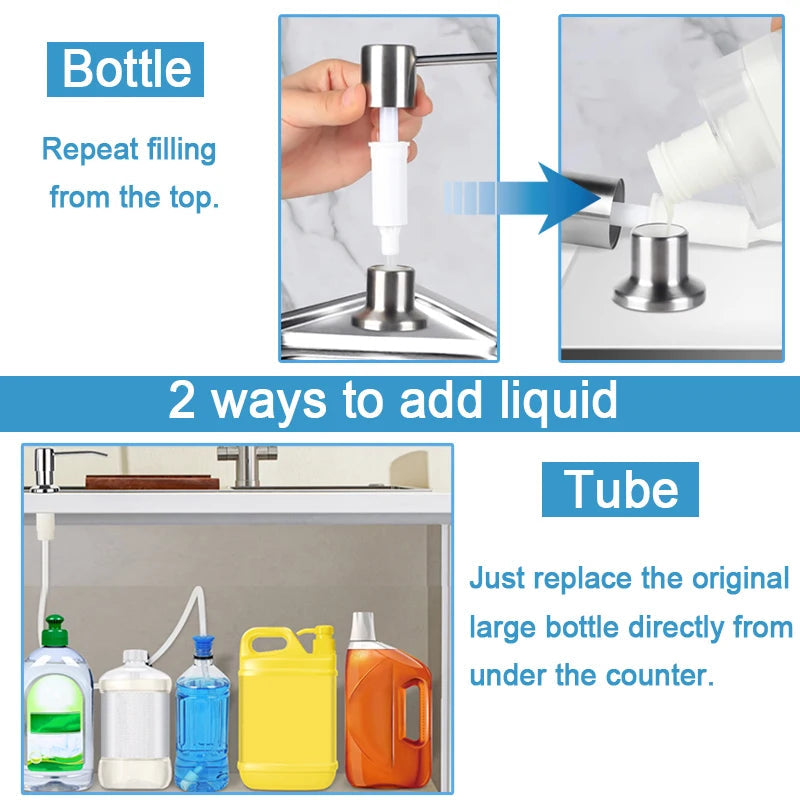 Bottle

Repeat filling from the top.

2 ways to add liquid

Tube

Just replace the original large bottle directly from under the counter.