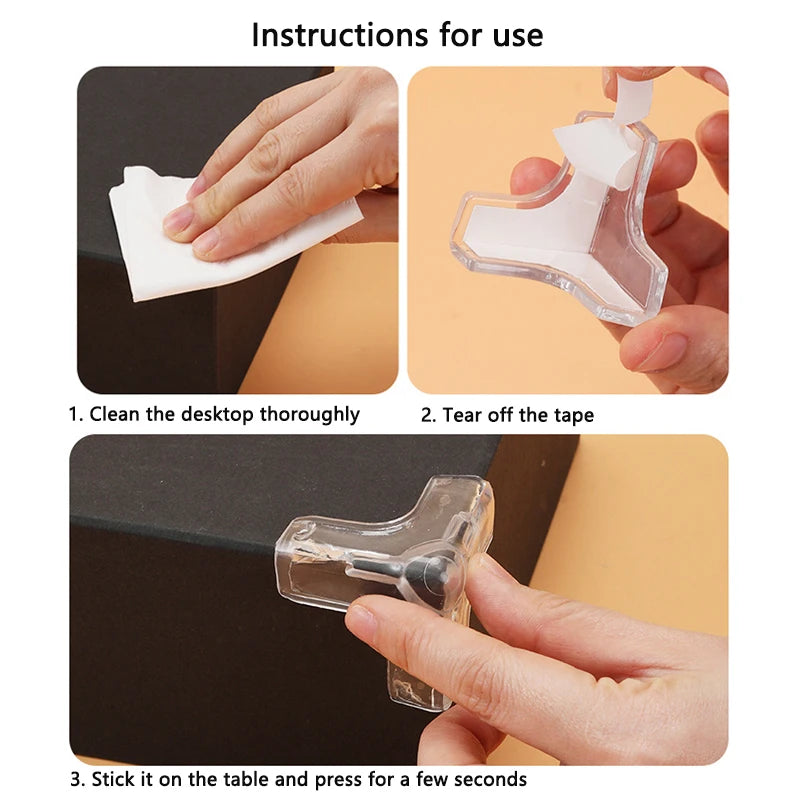 Instructions for use

1. Clean the desktop thoroughly

2. Tear off the tape

3. Stick it on the table and press for a few seconds