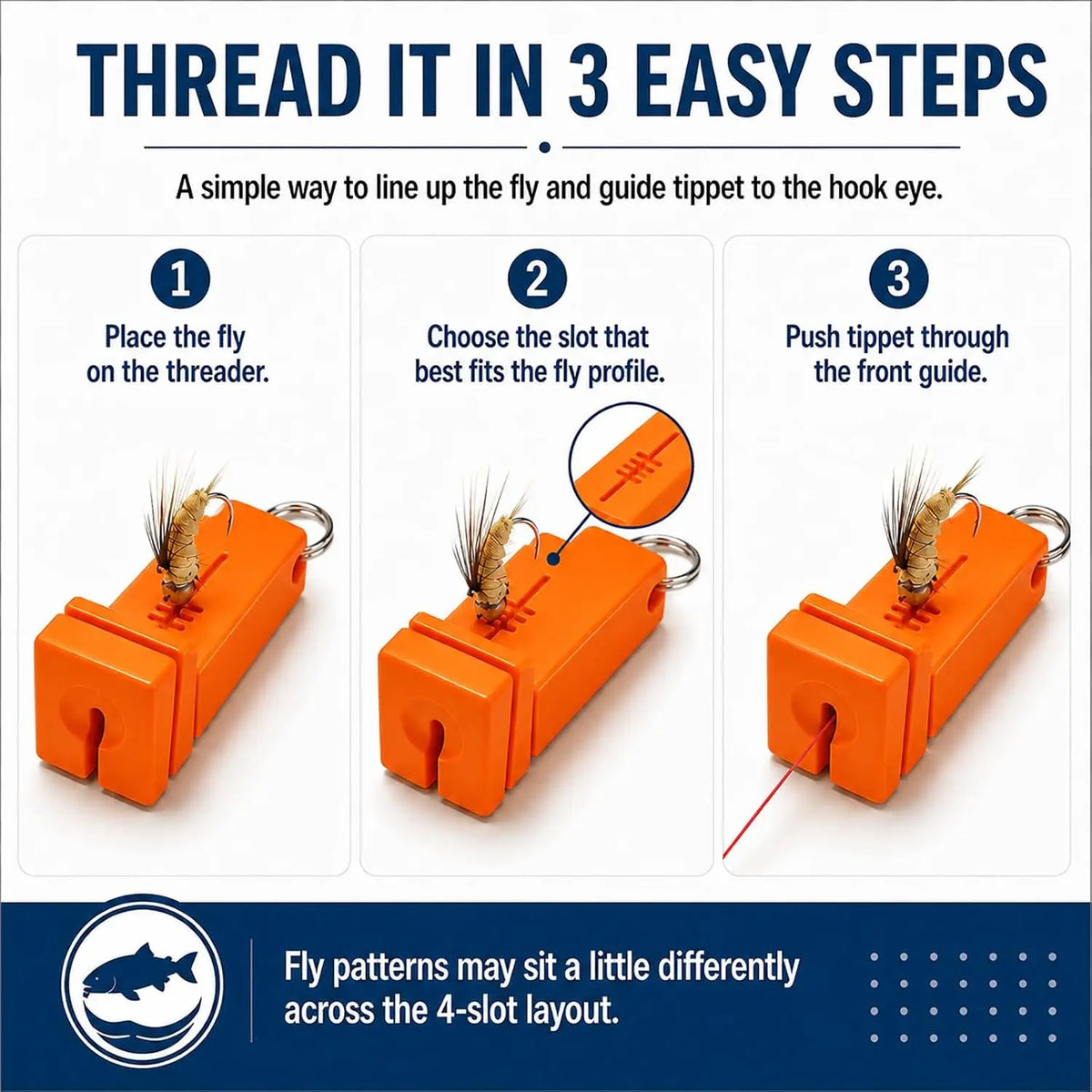 THREAD IT IN 3 EASY STEPS

A simple way to line up the fly and guide tippet to the hook eye.

1
Place the fly
on the threader.

2
Choose the slot that
best fits the fly profile.

3
Push tippet through
the front guide.

Fly patterns may sit a little differently across the 4-slot layout.