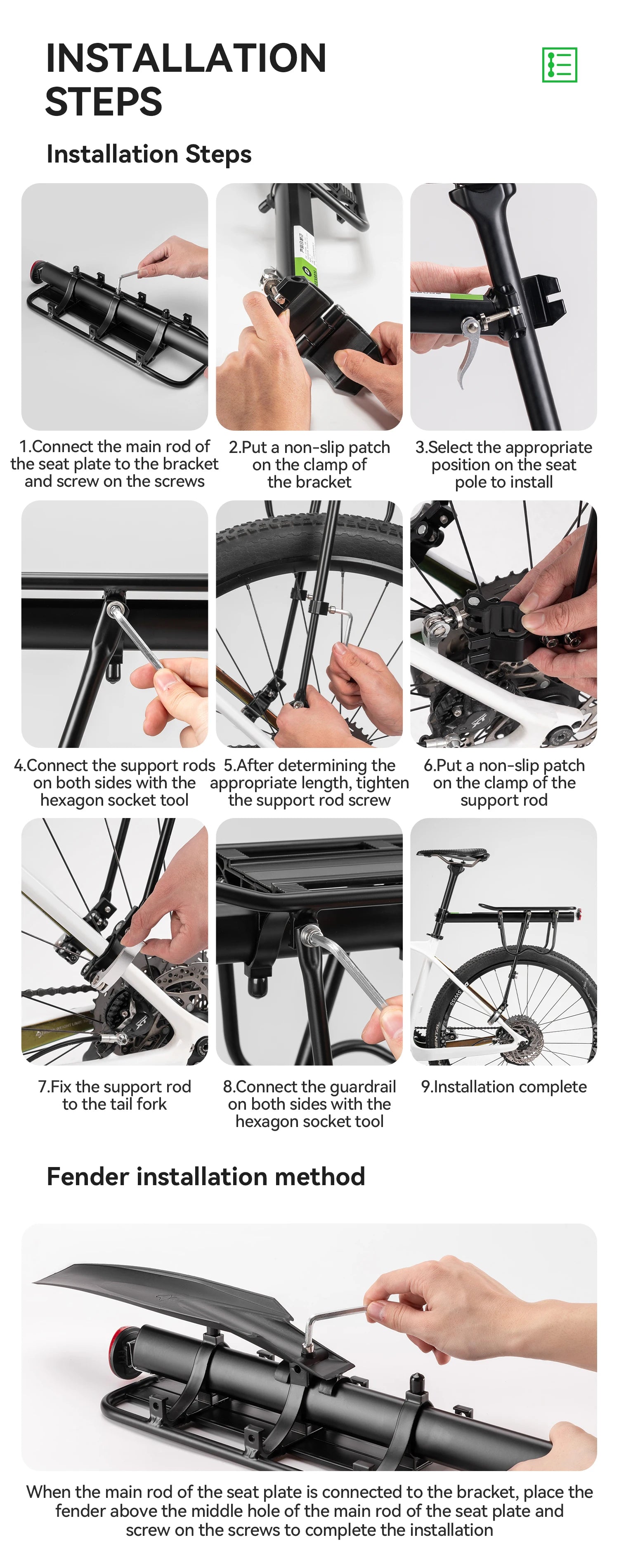 INSTALLATION STEPS

Installation Steps

1.Connect the main rod of the seat plate to the bracket and screw on the screws

2.Put a non-slip patch on the clamp of the bracket

3.Select the appropriate position on the seat pole to install

4.Connect the support rods on both sides with the hexagon socket tool

5.After determining the appropriate length, tighten the support rod screw

6.Put a non-slip patch on the clamp of the support rod

7.Fix the support rod to the tail fork

8.Connect the guardrail on both sides with the hexagon socket tool

9.Installation complete

Fender installation method

When the main rod of the seat plate is connected to the bracket, place the fender above the middle hole of the main rod of the seat plate and screw on the screws to complete the installation