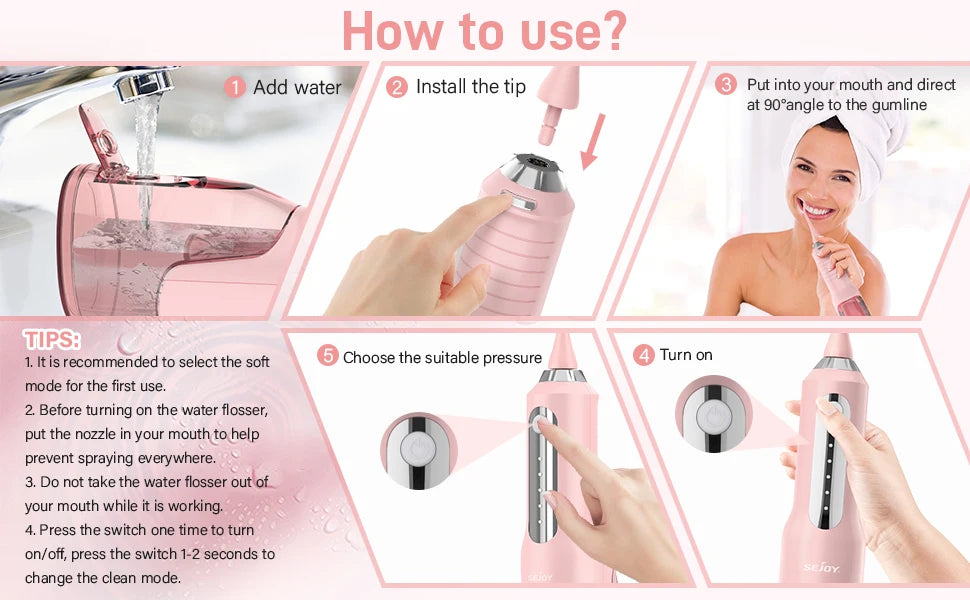 How to use?

1 Add water

2 Install the tip

3 Put into your mouth and direct at 90°angle to the gumline

TIPS:
1. It is recommended to select the soft mode for the first use.
2. Before turning on the water flosser, put the nozzle in your mouth to help prevent spraying everywhere.
3. Do not take the water flosser out of your mouth while it is working.
4. Press the switch one time to turn on/off, press the switch 1-2 seconds to change the clean mode.

5 Choose the suitable pressure

SEJOY

4 Turn on

SEJOY