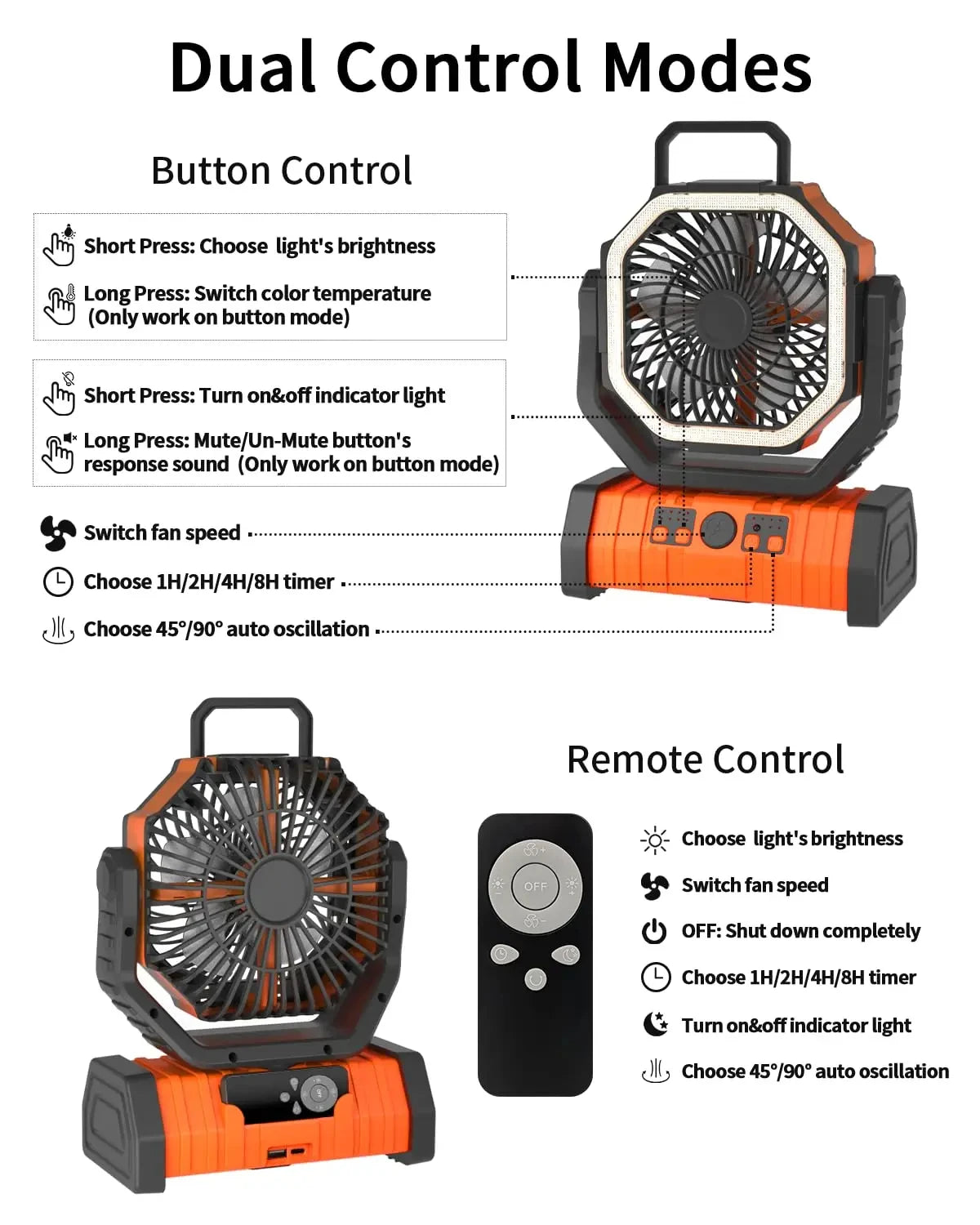 Dual Control Modes

Button Control

Short Press: Choose light's brightness

Long Press: Switch color temperature (Only work on button mode)

Short Press: Turn on&off indicator light

Long Press: Mute/Un-Mute button's response sound (Only work on button mode)

Switch fan speed

Choose 1H/2H/4H/8H timer

Choose 45°/90° auto oscillation

Remote Control

OFF

Choose light's brightness

Switch fan speed

OFF: Shut down completely

Choose 1H/2H/4H/8H timer

Turn on&off indicator light

Choose 45°/90° auto oscillation