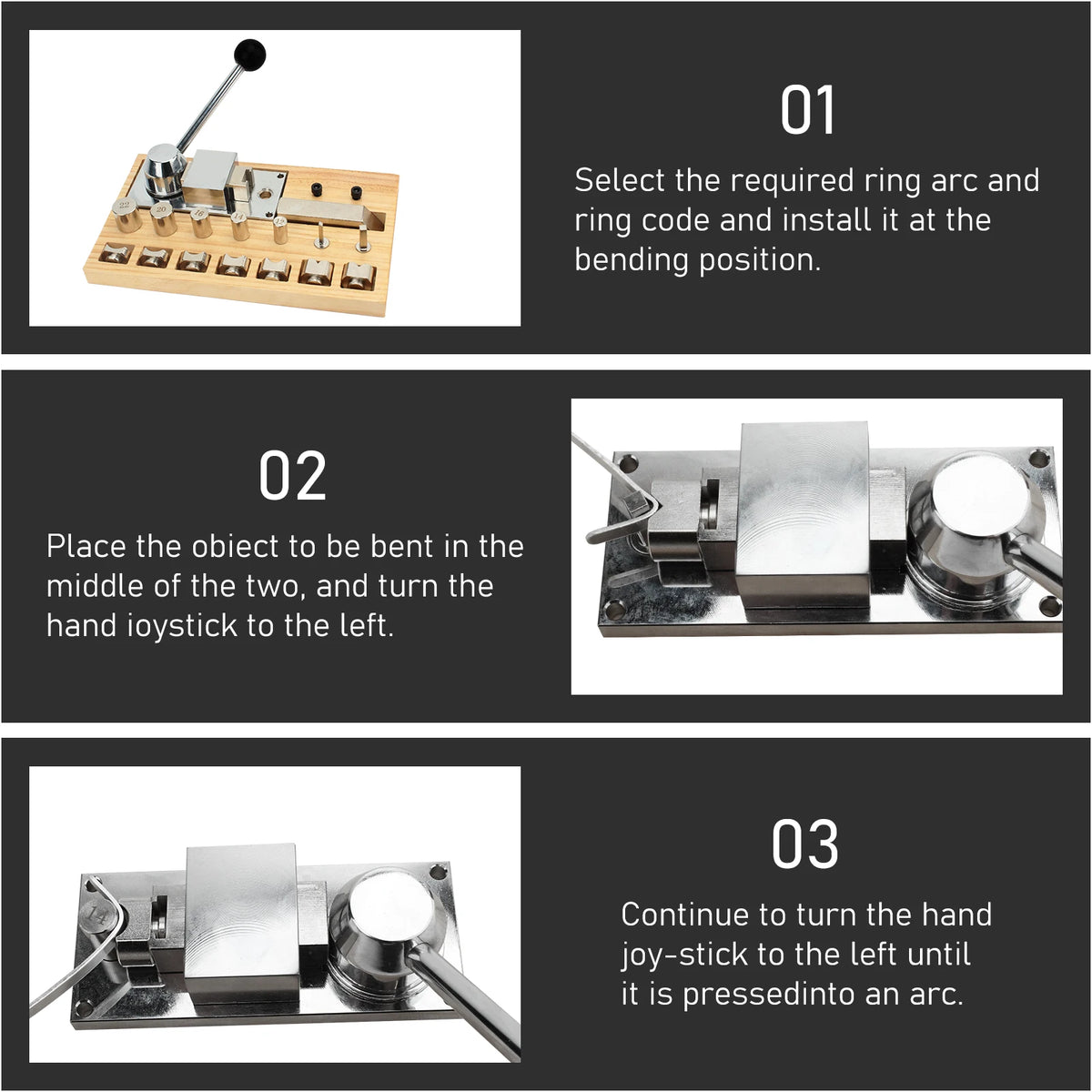 01

Select the required ring arc and ring code and install it at the bending position.

02

Place the obiect to be bent in the middle of the two, and turn the hand ioystick to the left.

03

Continue to turn the hand joy-stick to the left until it is pressedinto an arc.