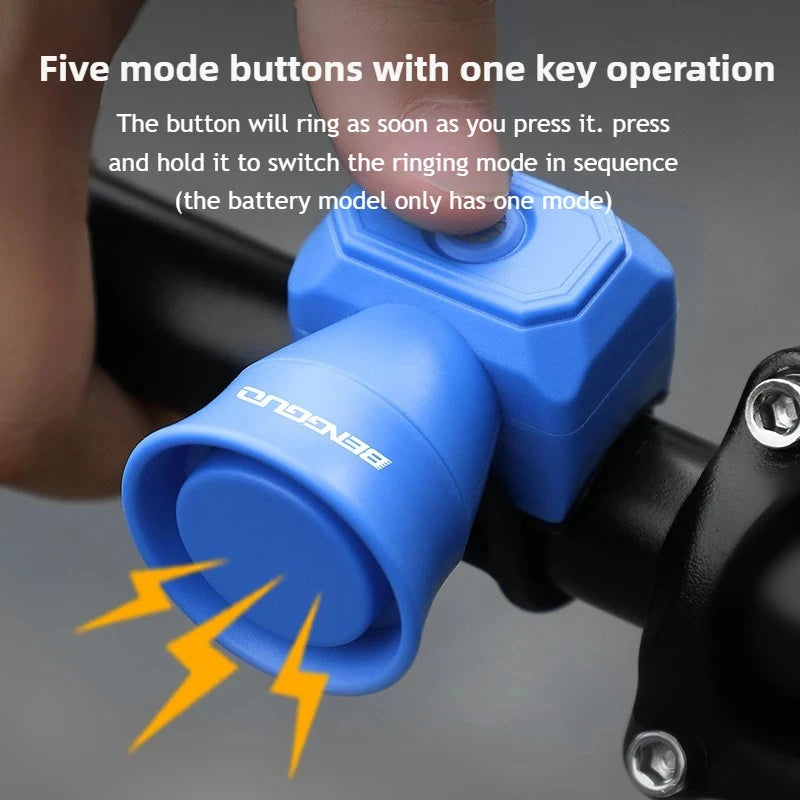 Five mode buttons with one key operation

The button will ring as soon as you press it. press and hold it to switch the ringing mode in sequence (the battery model only has one mode)

BENGGUO