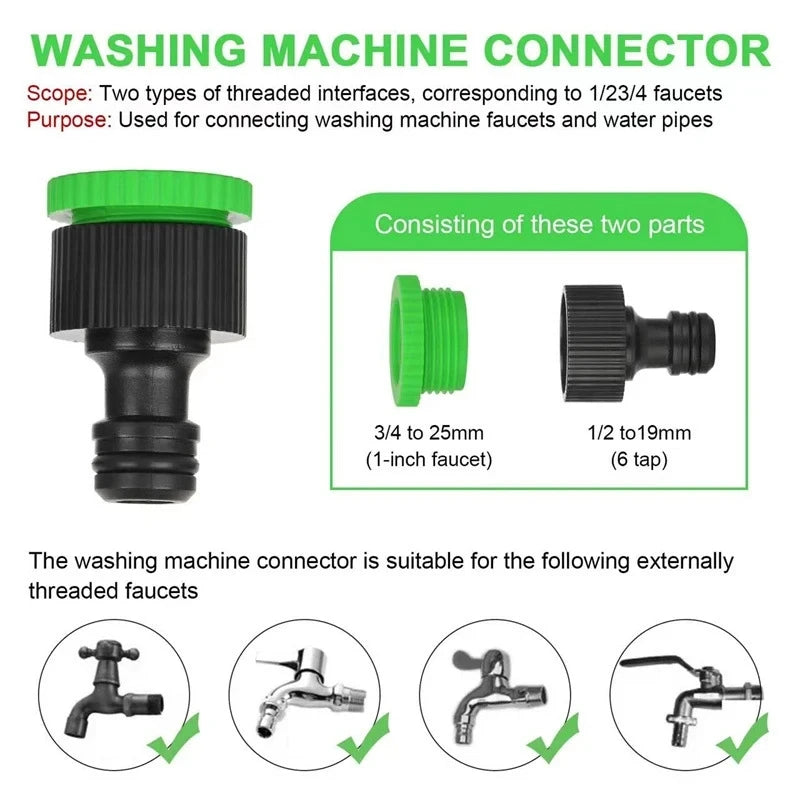 WASHING MACHINE CONNECTOR

Scope: Two types of threaded interfaces, corresponding to 1/23/4 faucets
Purpose: Used for connecting washing machine faucets and water pipes

Consisting of these two parts

3/4 to 25mm
(1-inch faucet)

1/2 to19mm
(6 tap)

The washing machine connector is suitable for the following externally threaded faucets