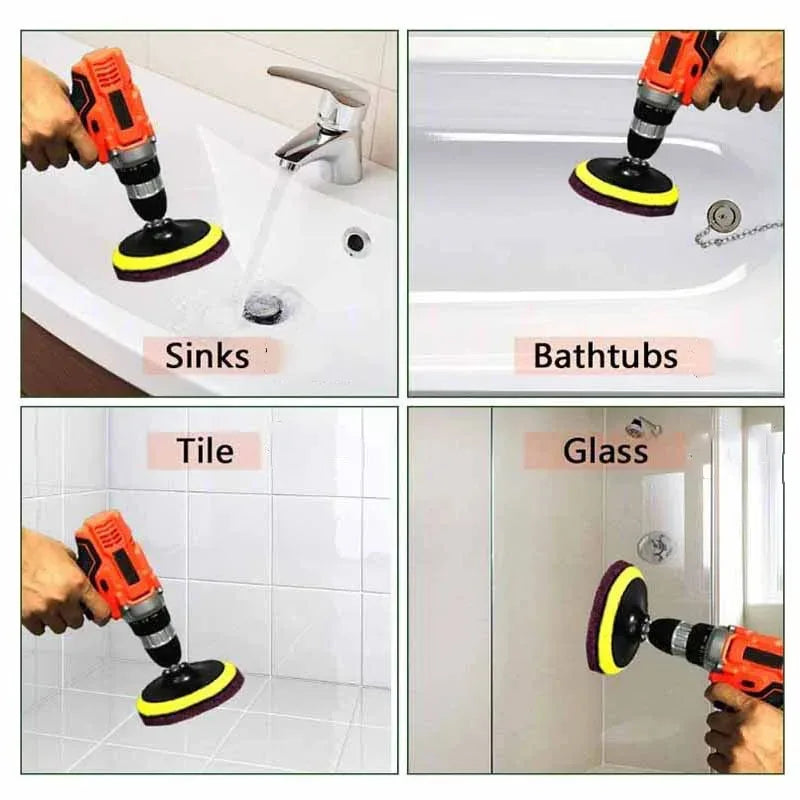 Sinks

Bathtubs

Tile

Glass