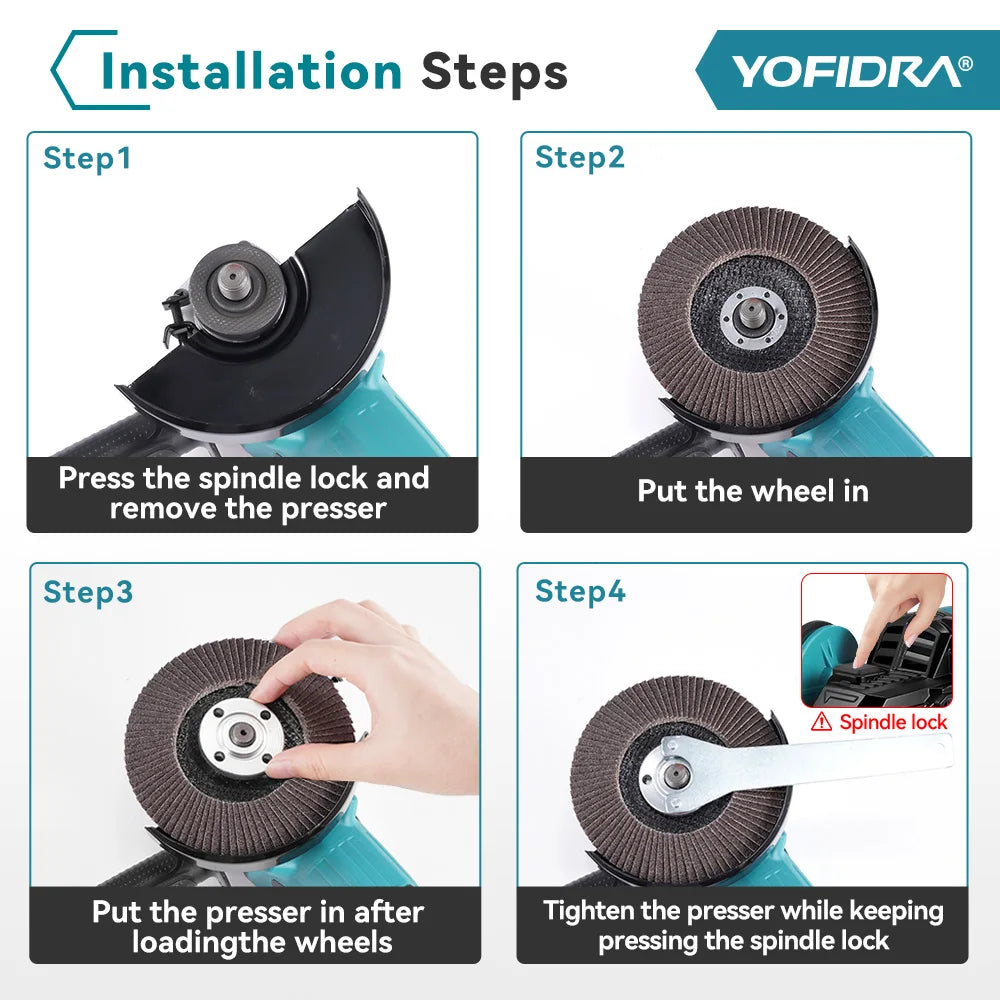 Installation Steps

YOFIDRA®

Step1

Press the spindle lock and remove the presser

Step2

Put the wheel in

Step3

Put the presser in after loadingthe wheels

Step4

Spindle lock

Tighten the presser while keeping pressing the spindle lock