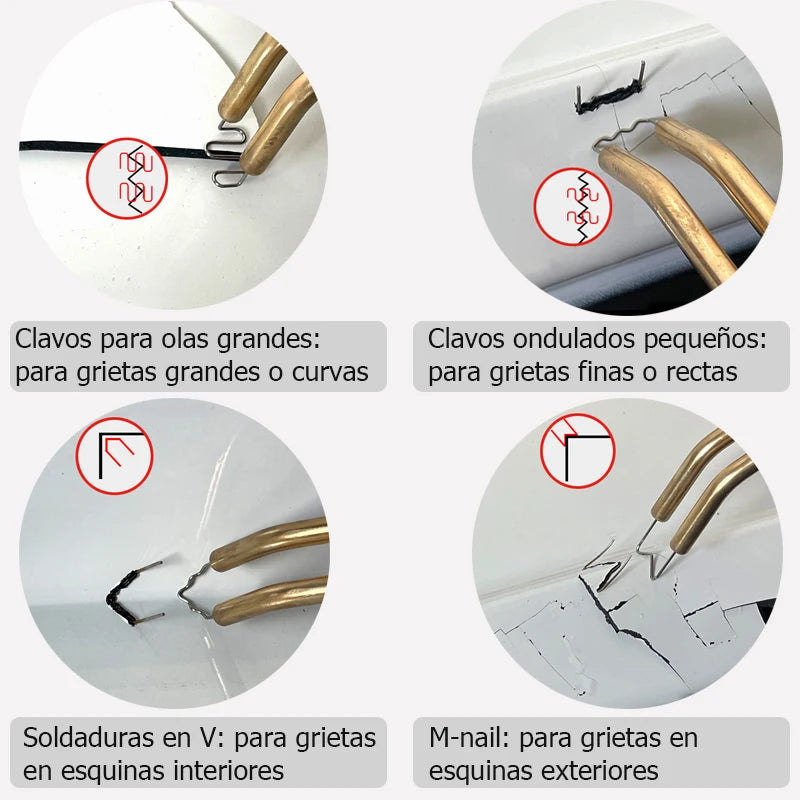 Clavos para olas grandes: para grietas grandes o curvas

Clavos ondulados pequeños: para grietas finas o rectas

Soldaduras en V: para grietas en esquinas interiores

M-nail: para grietas en esquinas exteriores