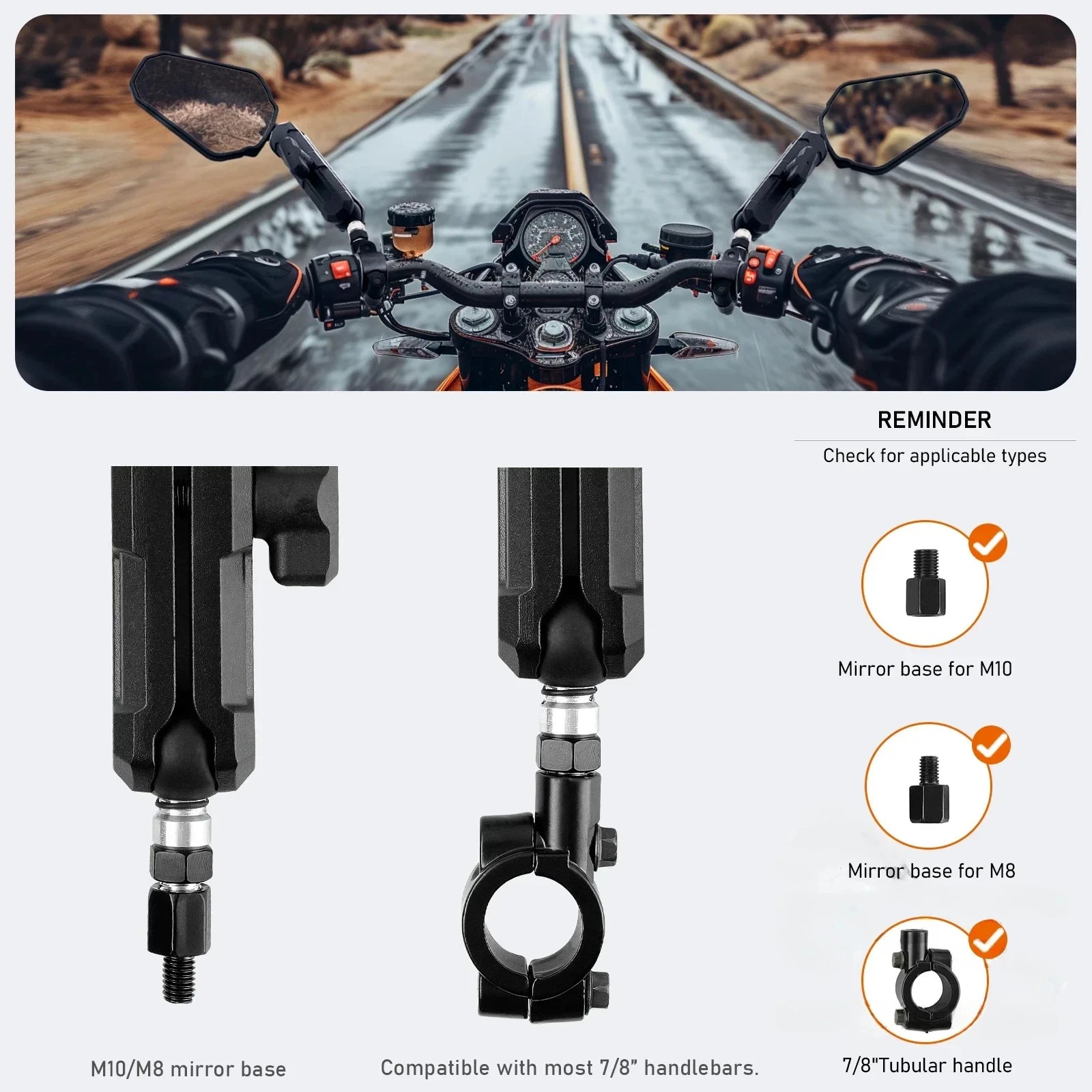 REMINDER

Check for applicable types

Mirror base for M10

Mirror base for M8

7/8"Tubular handle

M10/M8 mirror base

Compatible with most 7/8” handlebars.