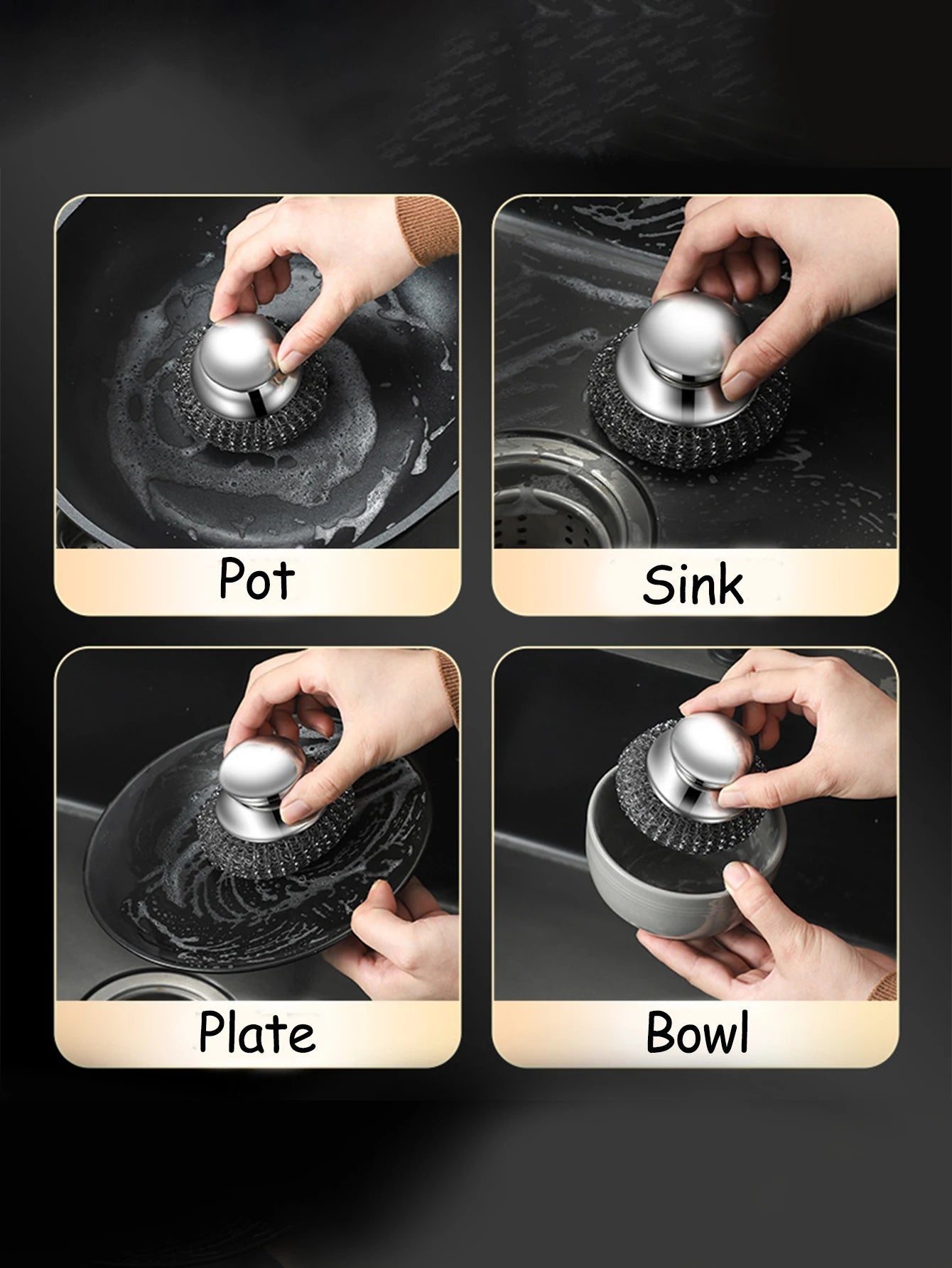 Pot

Sink

Plate

Bowl