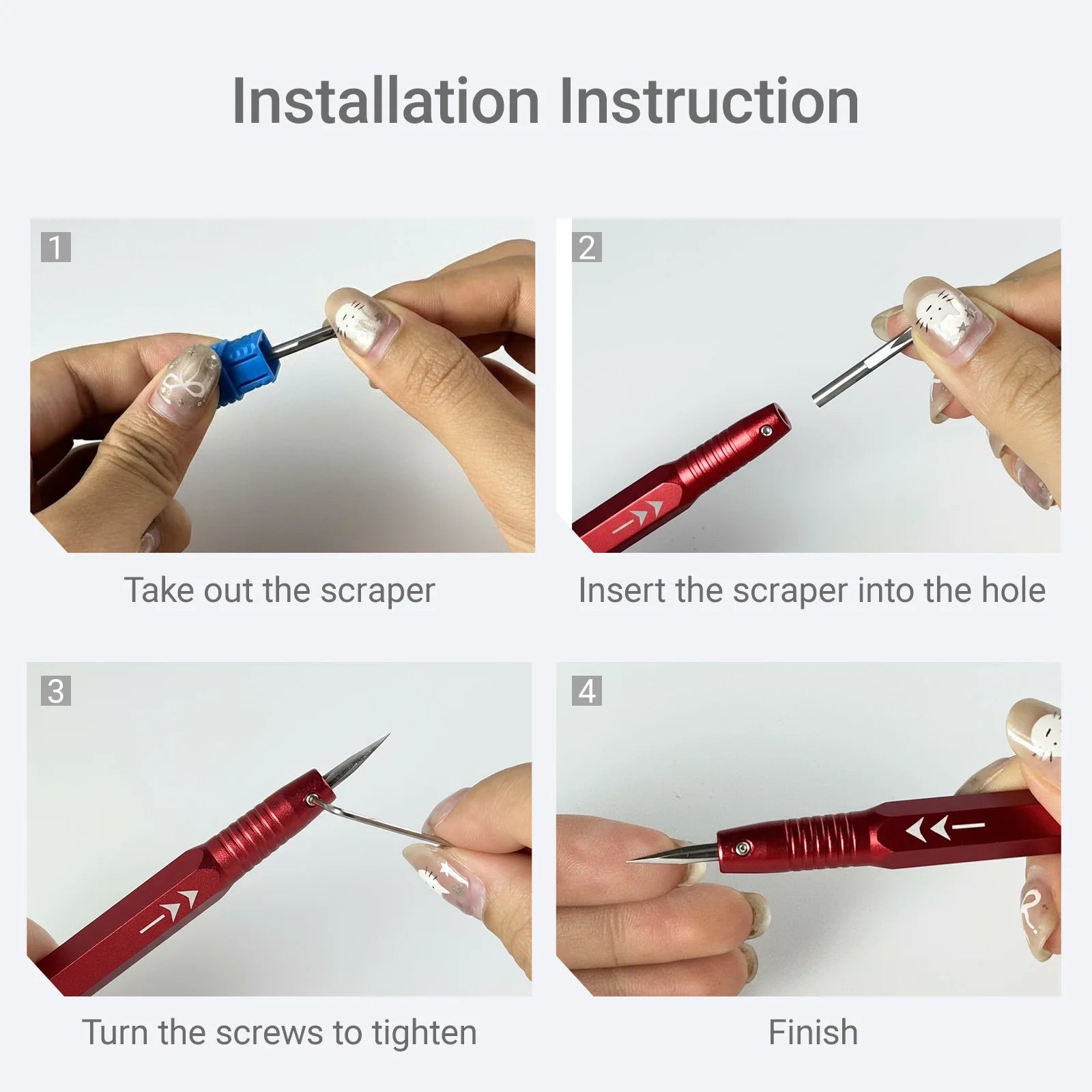 Installation Instruction

1

Take out the scraper

2

Insert the scraper into the hole

3

Turn the screws to tighten

4

Finish