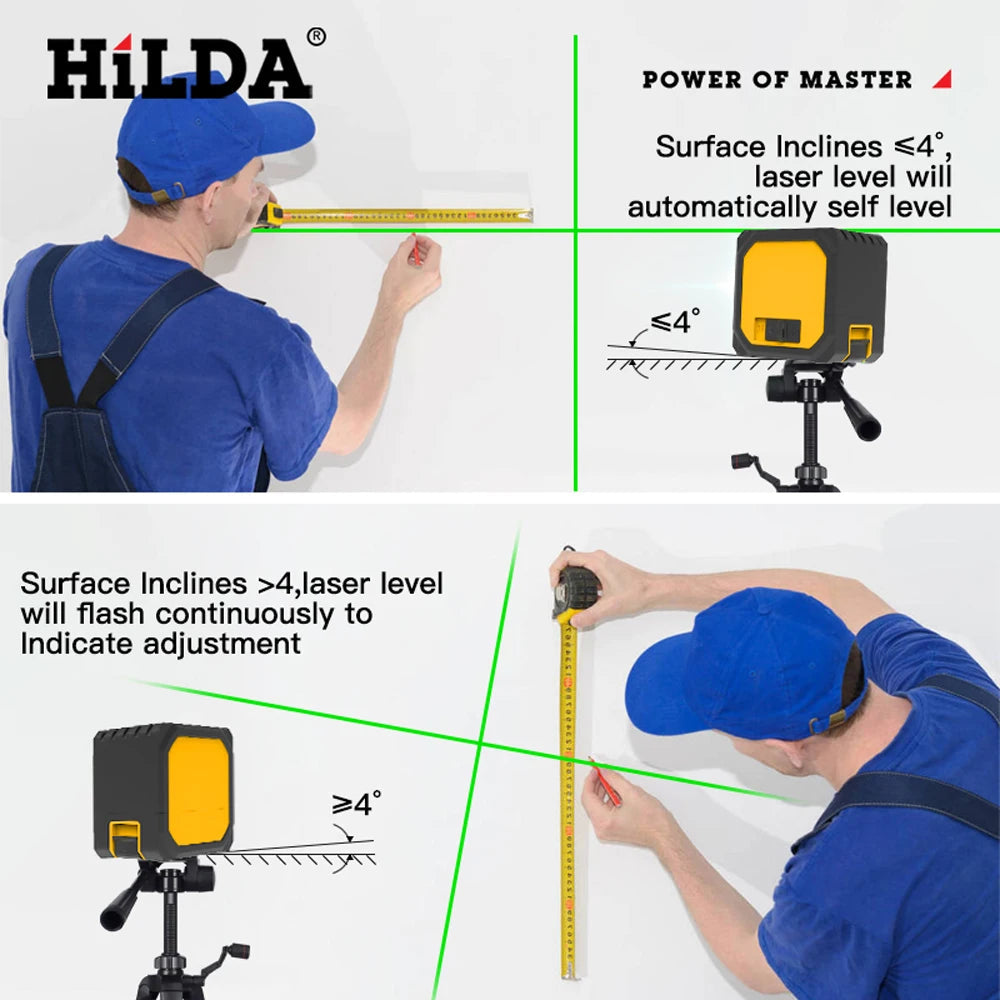 HiLDA®

POWER OF MASTER

Surface Inclines ≤4°, laser level will automatically self level

≤4°

Surface Inclines >4,laser level will flash continuously to Indicate adjustment

≥4°