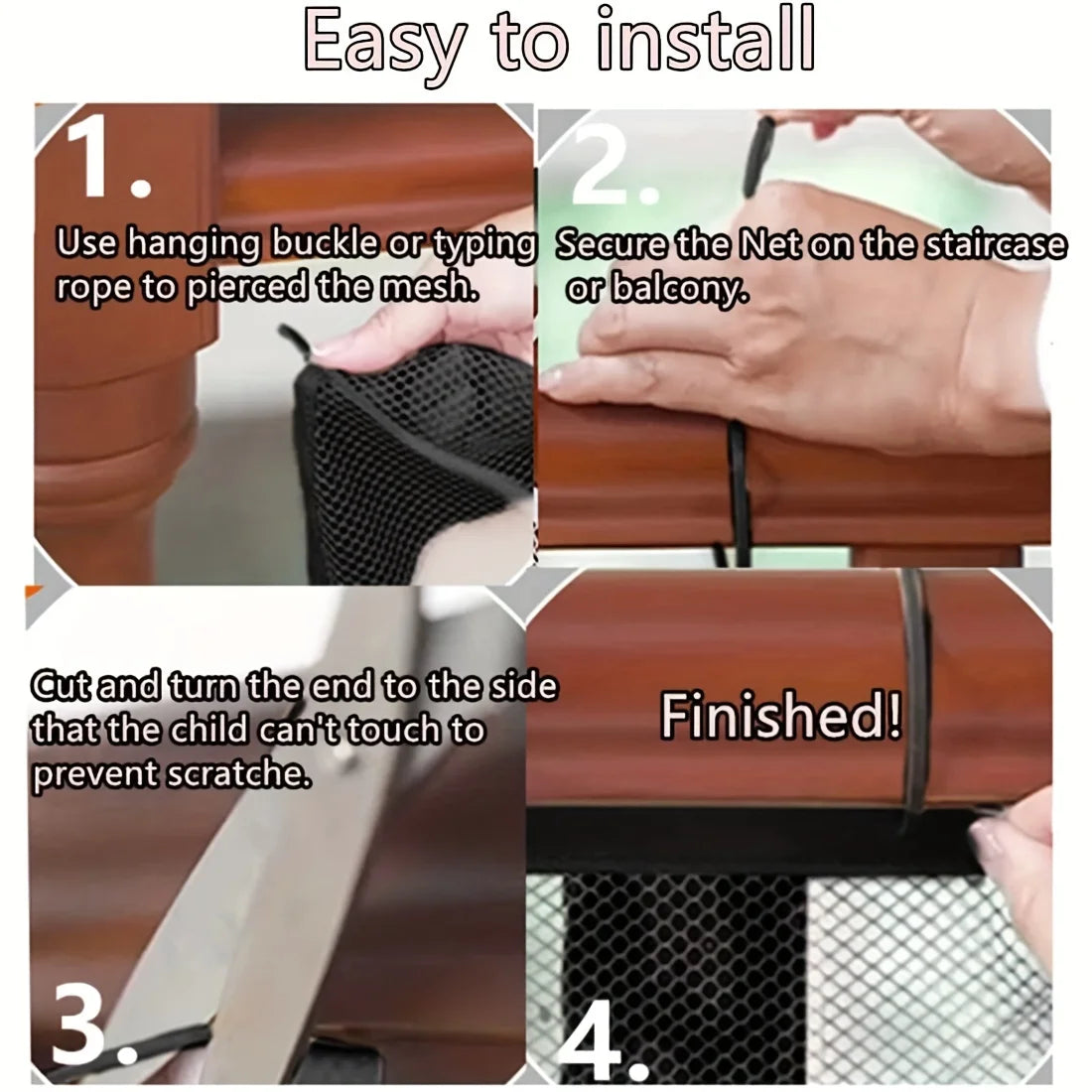 Easy to install

1.

Use hanging buckle or typing rope to pierced the mesh.

2.

Secure the Net on the staircase or balcony.

Cut and turn the end to the side that the child can't touch to prevent scratche.

3.

Finished!

4.