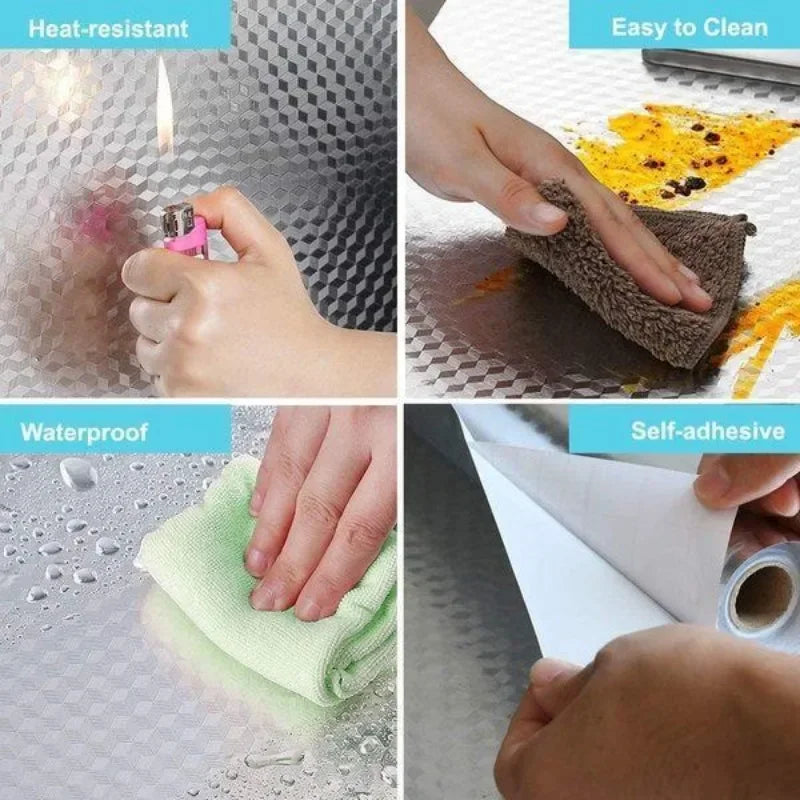 Heat-resistant

Easy to Clean

Waterproof

Self-adhesive