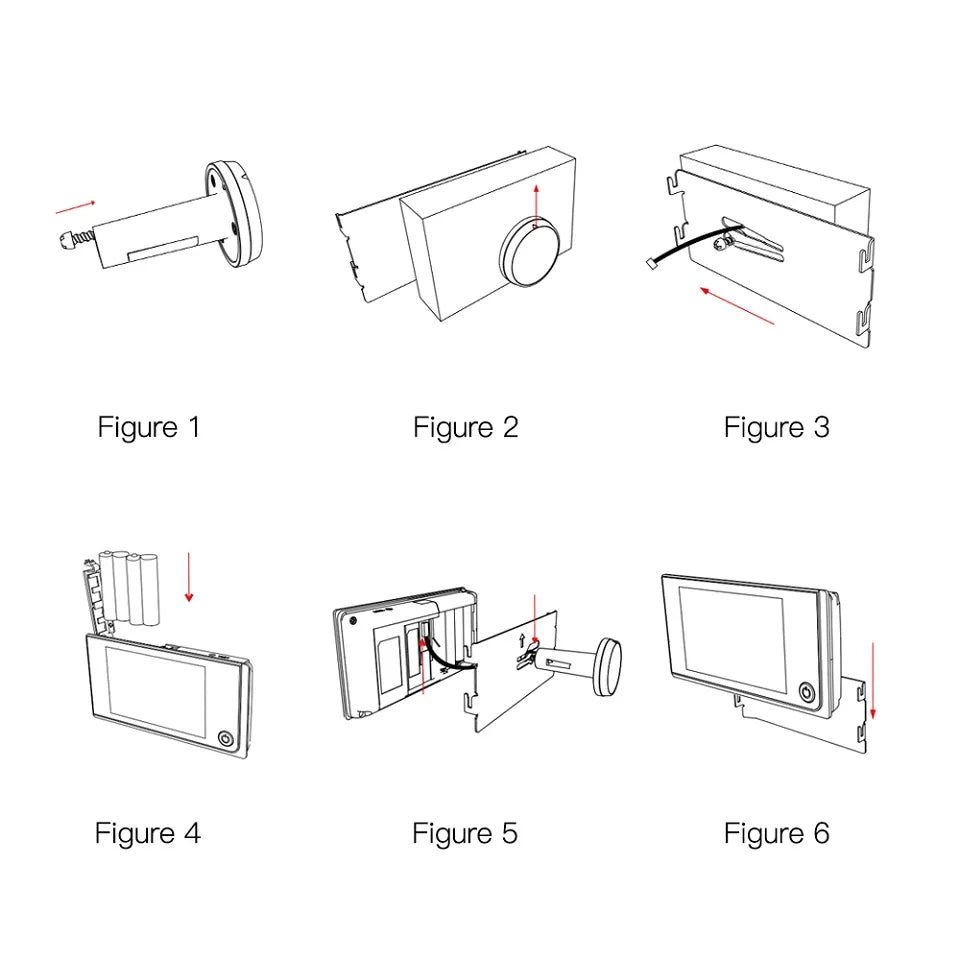 Figure 1

Figure 2

Figure 3

Figure 4

Figure 5

Figure 6