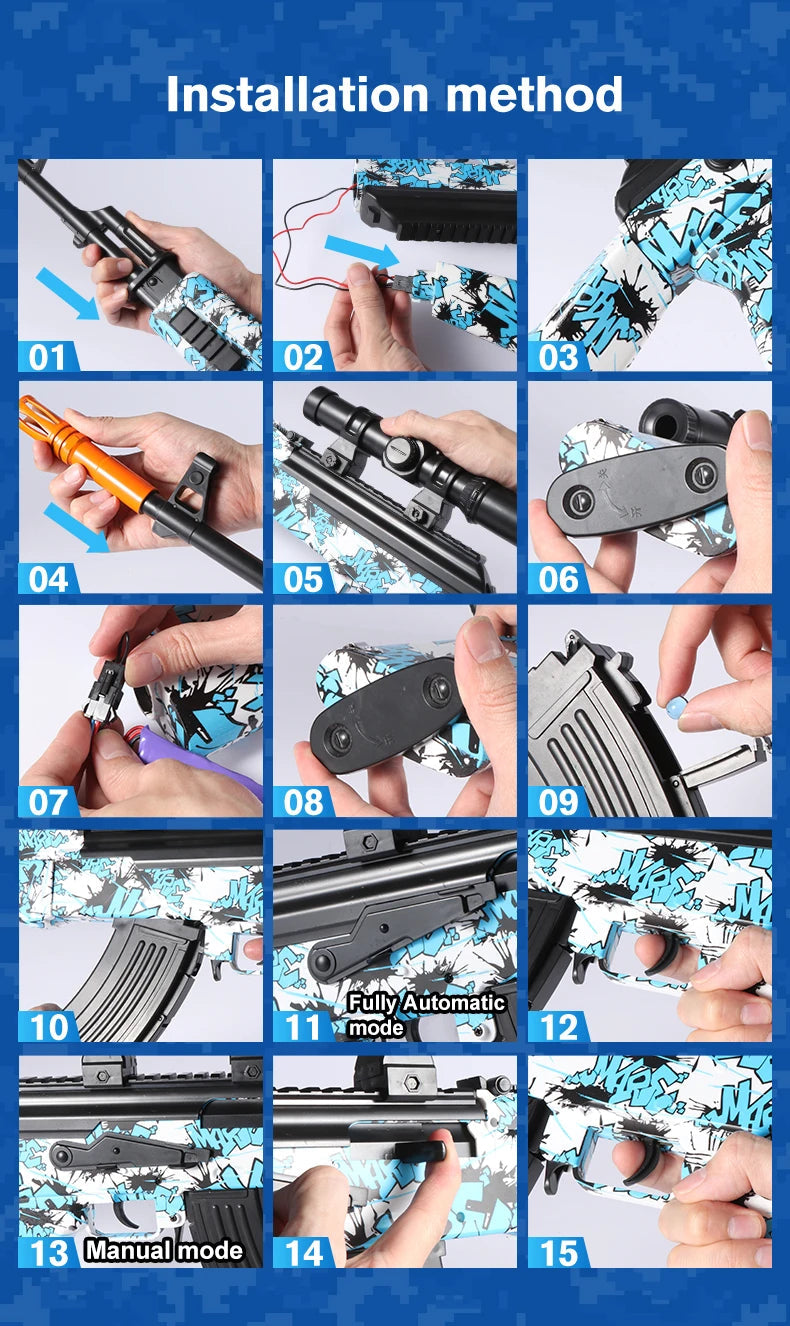 Installation method

01

02

03

04

05

06

07

08

09

10

11 Fully Automatic mode

12

13 Manual mode

14

15